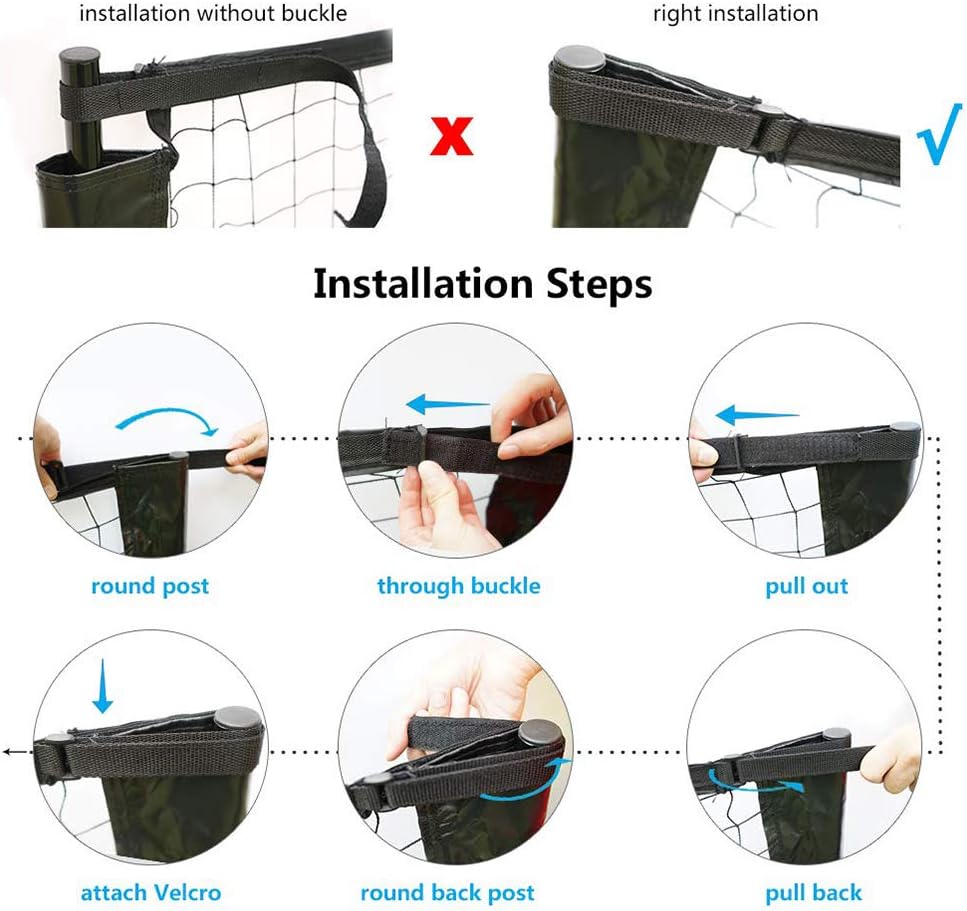 installation without buckle

x

right installation

√

Installation Steps

round post

through buckle

pull out

attach Velcro

round back post

pull back