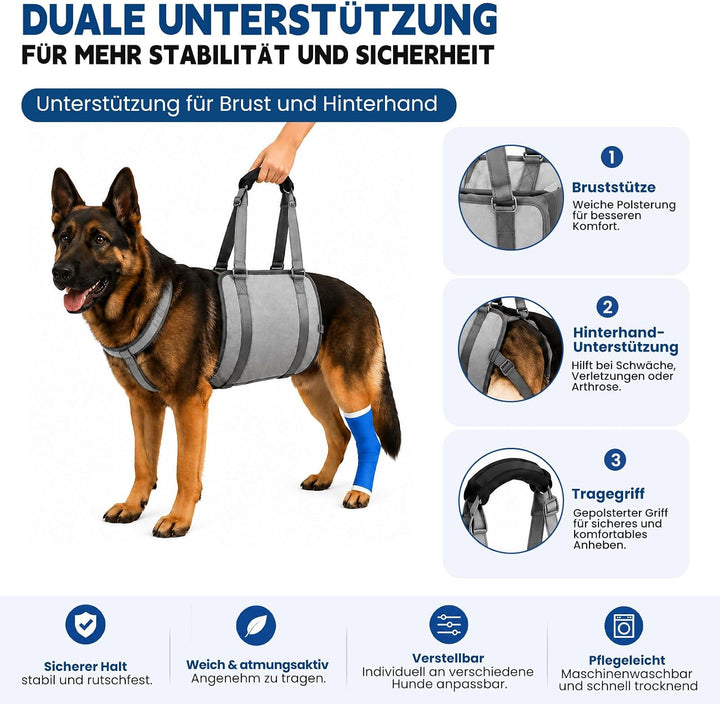 DUALE UNTERSTÜTZUNG
FÜR MEHR STABILITÄT UND SICHERHEIT

Unterstützung für Brust und Hinterhand

1
Bruststütze
Weiche Polsterung für besseren Komfort.

2
Hinterhand-Unterstützung
Hilft bei Schwäche, Verletzungen oder Arthrose.

3
Tragegriff
Gepolsterter Griff für sicheres und komfortables Anheben.

Sicherer Halt
stabil und rutschfest.

Weich & atmungsaktiv
Angenehm zu tragen.

Verstellbar
Individuell an verschiedene Hunde anpassbar.

Pflegeleicht
Maschinenwaschbar und schnell trocknend