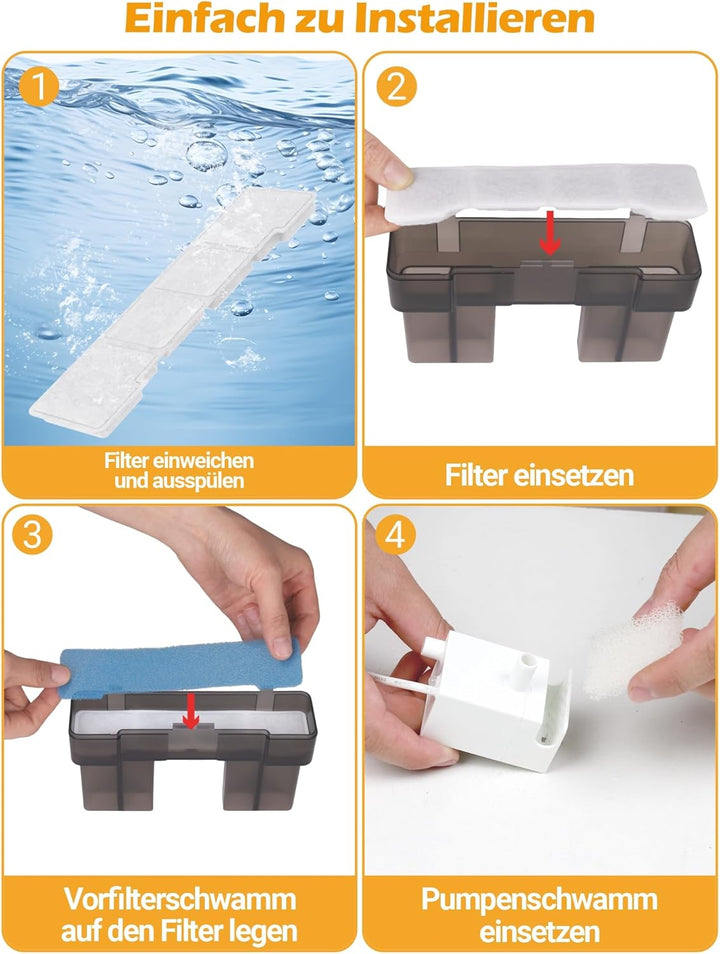 Einfach zu Installieren

1

Filter einweichen und ausspülen

2

Filter einsetzen

3

Vorfilterschwamm auf den Filter legen

4

Pumpenschwamm einsetzen