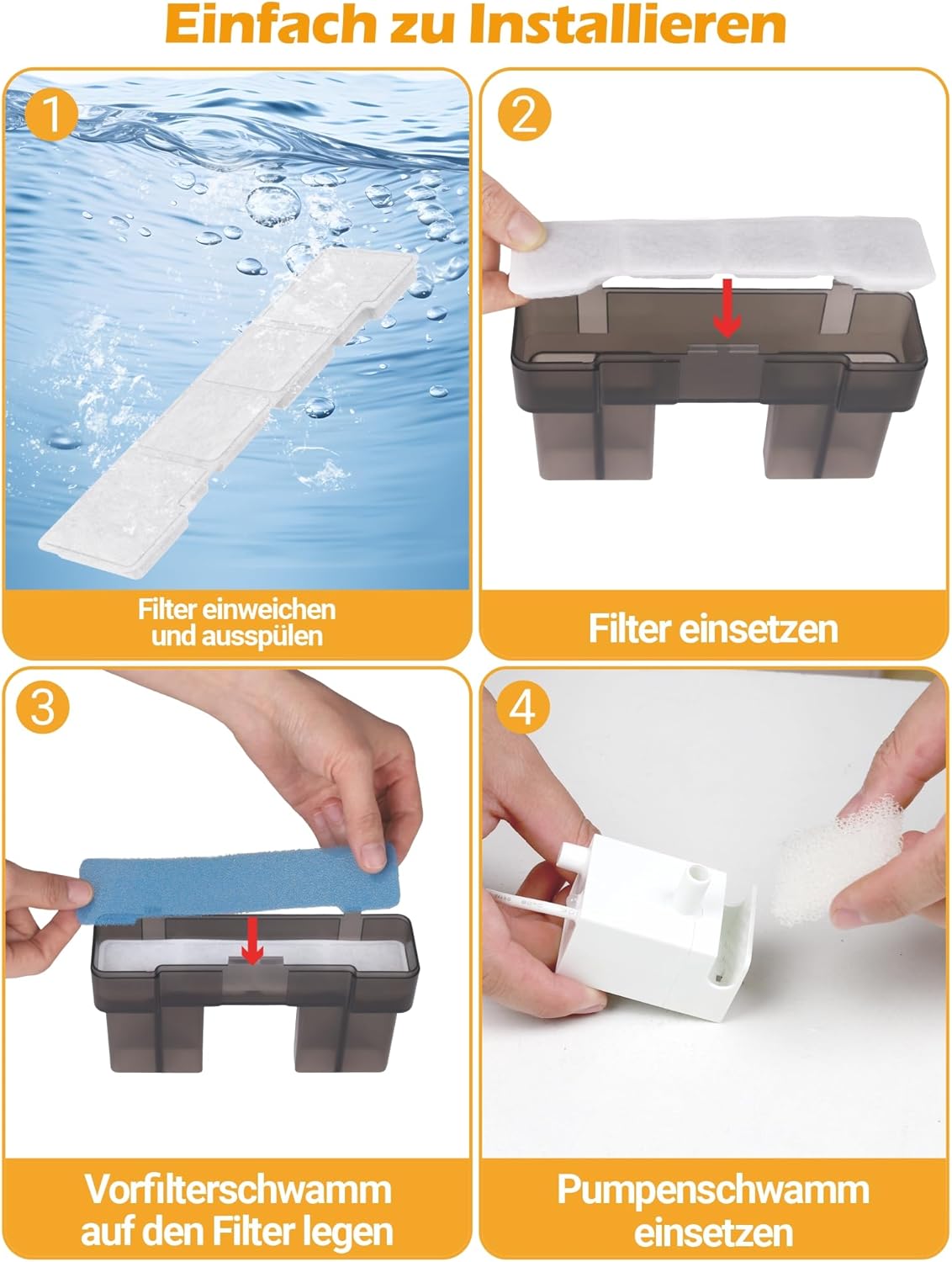 Einfach zu Installieren

1

Filter einweichen und ausspülen

2

Filter einsetzen

3

Vorfilterschwamm auf den Filter legen

4

Pumpenschwamm einsetzen