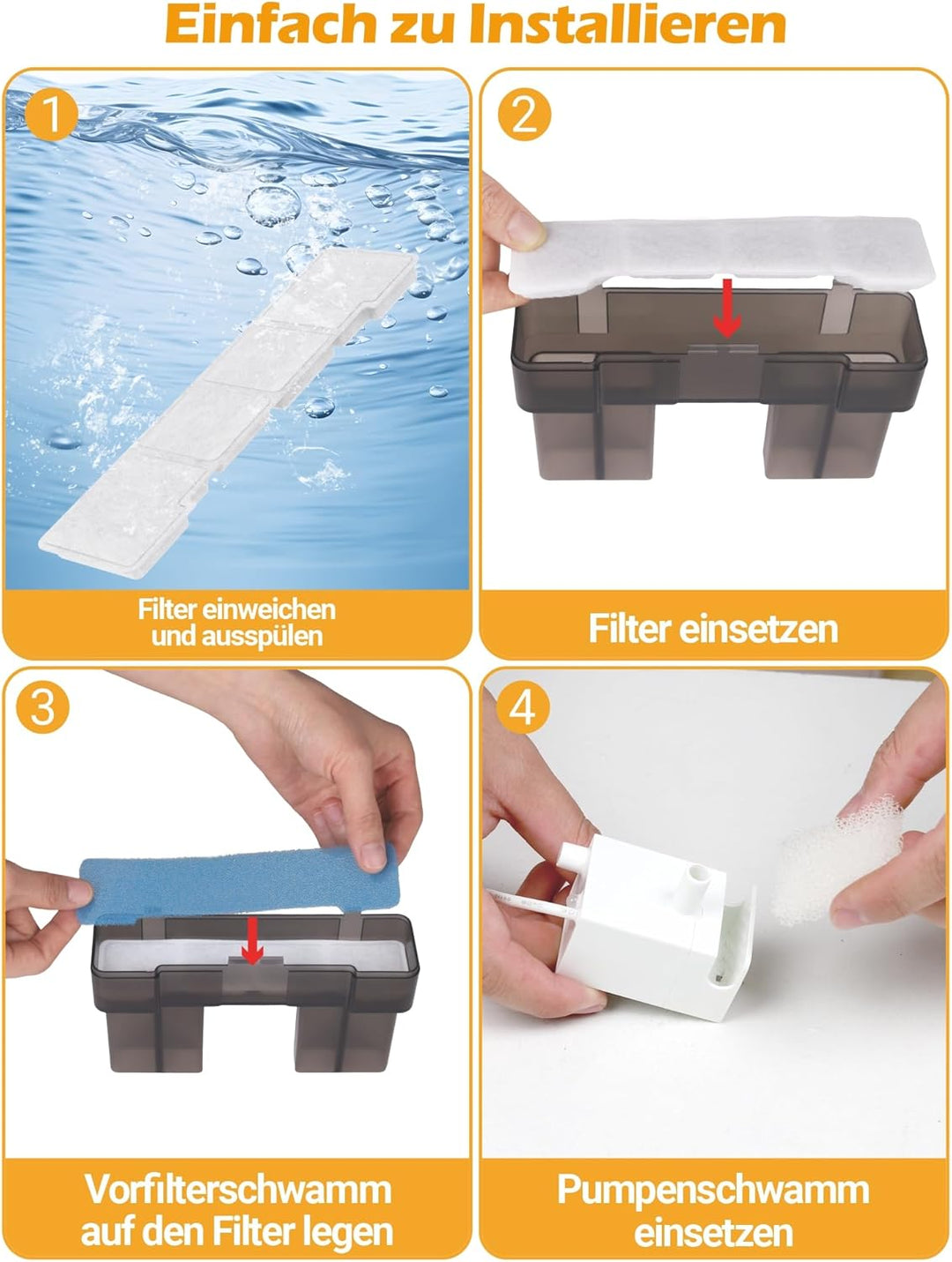 Einfach zu Installieren

1

Filter einweichen und ausspülen

2

Filter einsetzen

3

Vorfilterschwamm auf den Filter legen

4

Pumpenschwamm einsetzen