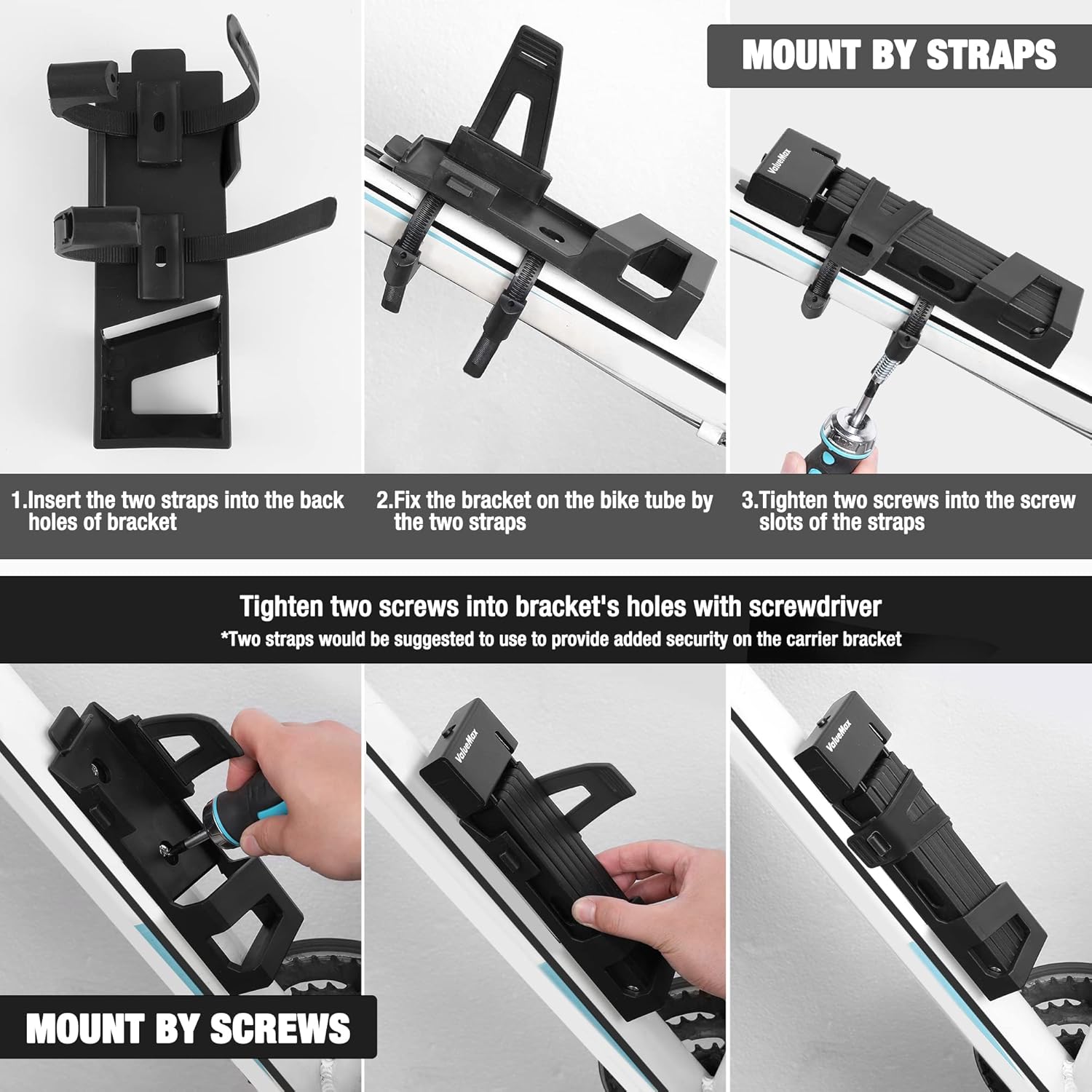 MOUNT BY STRAPS

ValueMax

1.Insert the two straps into the back holes of bracket

2.Fix the bracket on the bike tube by the two straps

3.Tighten two screws into the screw slots of the straps

Tighten two screws into bracket's holes with screwdriver
*Two straps would be suggested to use to provide added security on the carrier bracket

ValueMax

ValueMax

MOUNT BY SCREWS