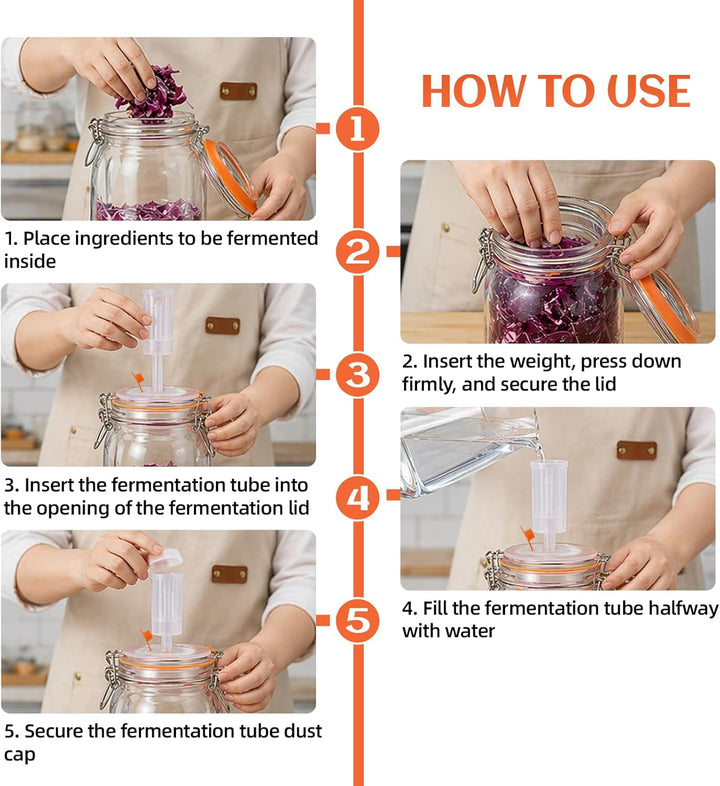 HOW TO USE

1

1. Place ingredients to be fermented inside

2

2. Insert the weight, press down firmly, and secure the lid

3

3. Insert the fermentation tube into the opening of the fermentation lid

4

4. Fill the fermentation tube halfway with water

5

5. Secure the fermentation tube dust cap