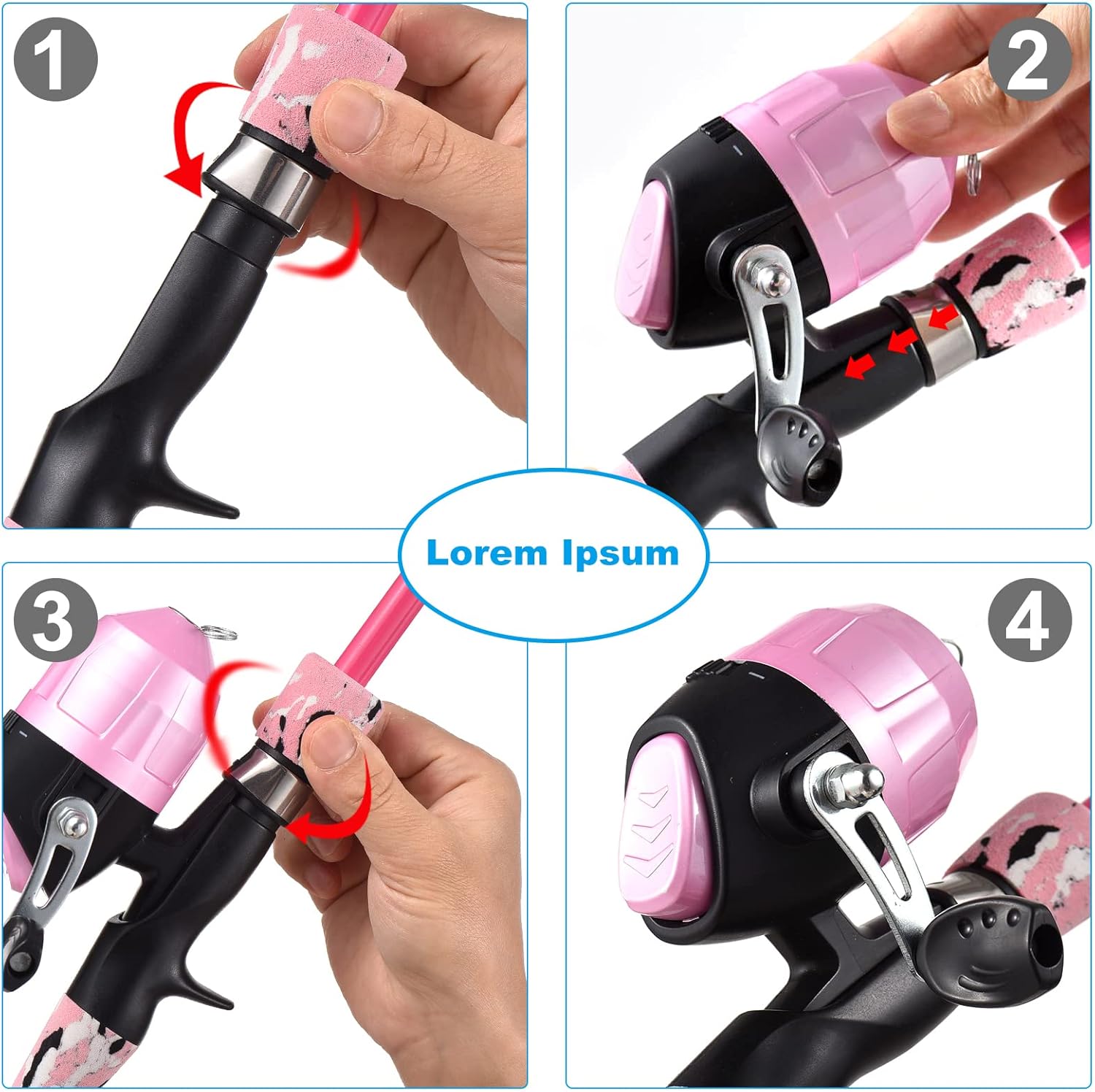 1

2

Lorem Ipsum

3

4