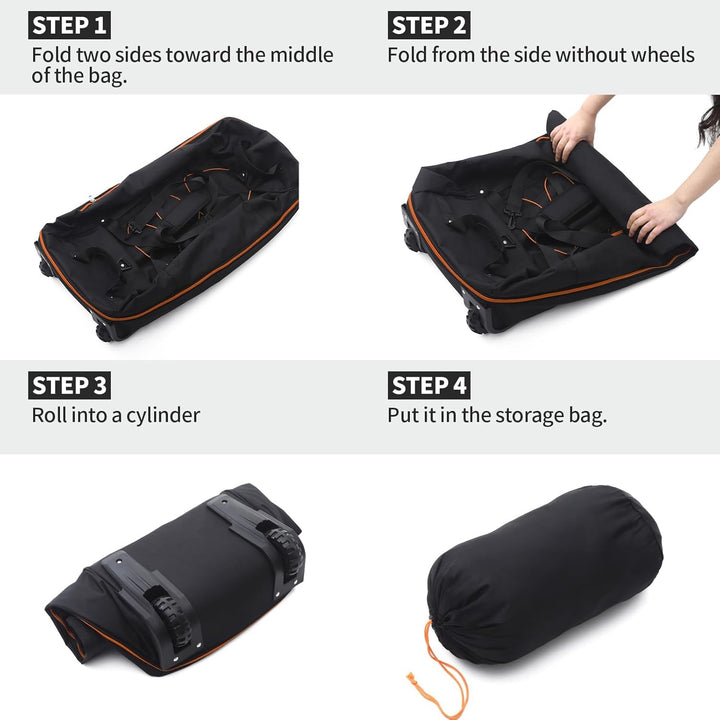 STEP 1
Fold two sides toward the middle of the bag.

STEP 2
Fold from the side without wheels

STEP 3
Roll into a cylinder

STEP 4
Put it in the storage bag.