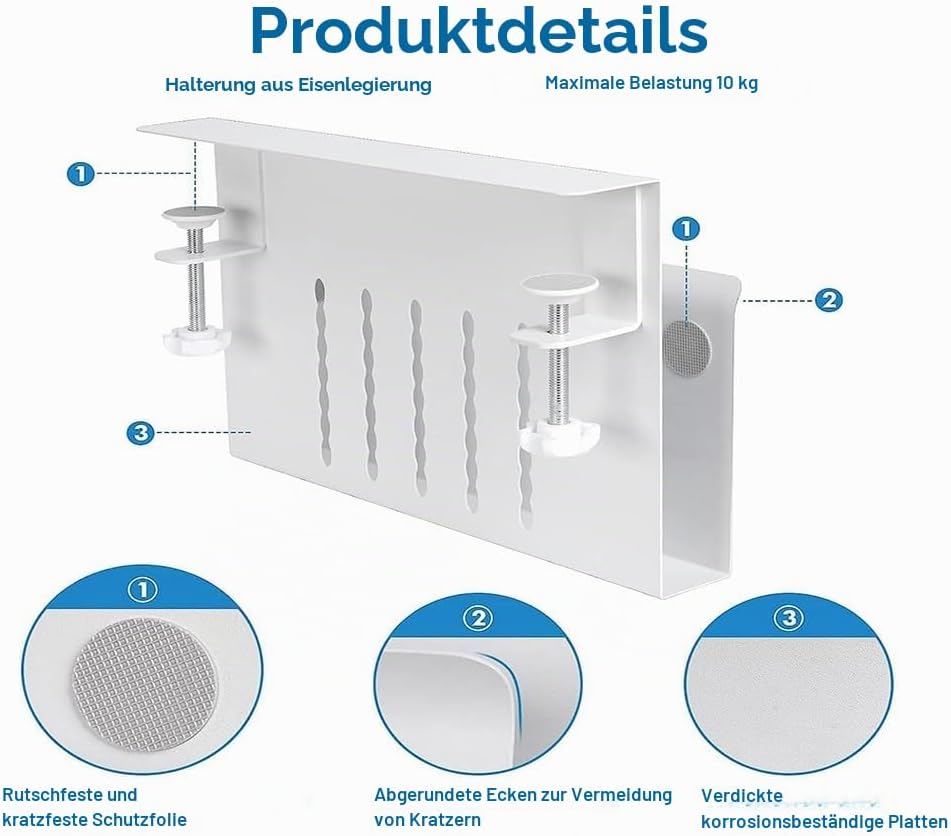 Produktdetails

Halterung aus Eisenlegierung

Maximale Belastung 10 kg

1

1

2

3

1

2

3

Rutschfeste und kratzfeste Schutzfolie

Abgerundete Ecken zur Vermeidung von Kratzern

Verdickte korrosionsbeständige Platten