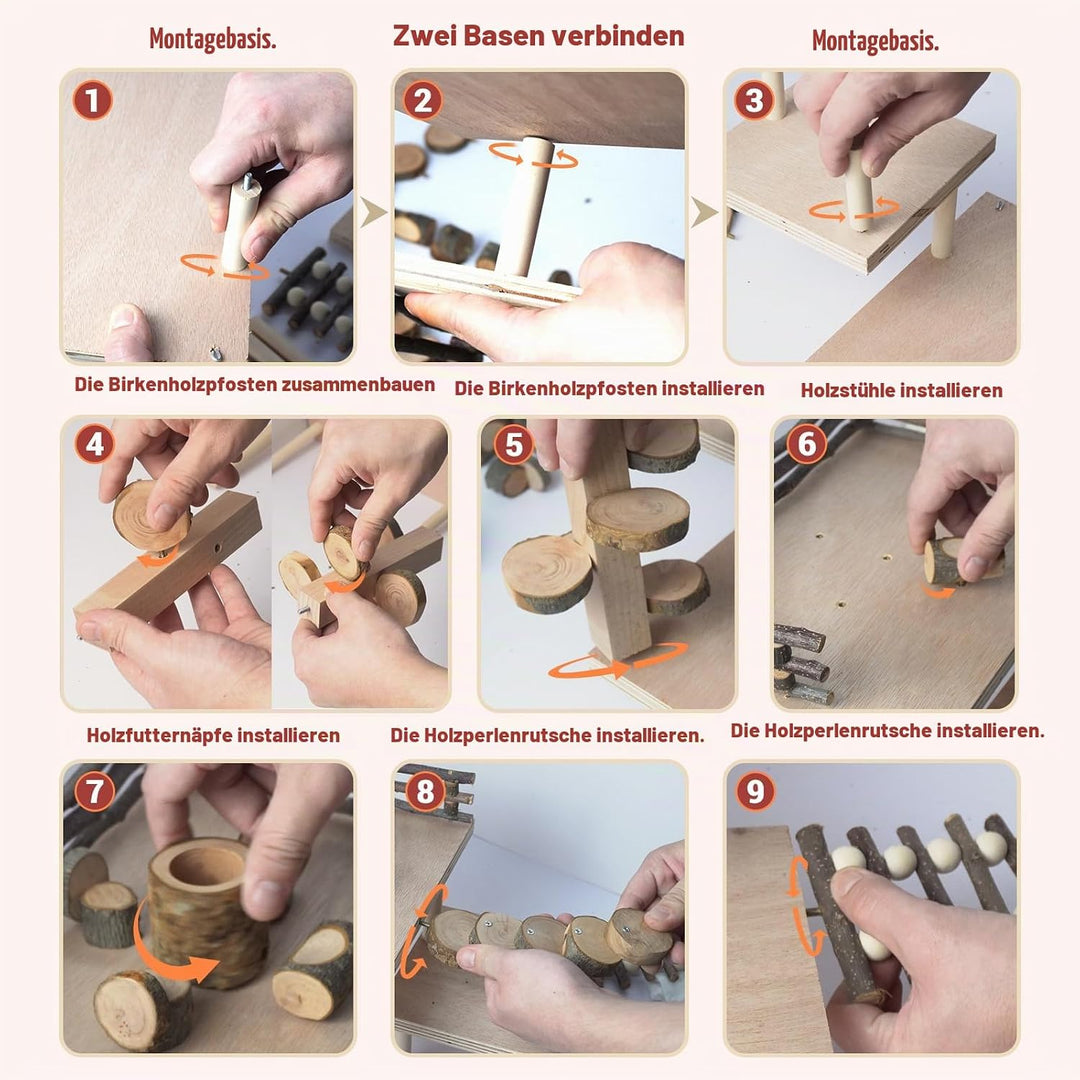 Montagebasis.

Zwei Basen verbinden

Montagebasis.

1

2

3

Die Birkenholzpfosten zusammenbauen

Die Birkenholzpfosten installieren

Holzstühle installieren

4

5

6

Holzfutternäpfe installieren

Die Holzperlenrutsche installieren.

Die Holzperlenrutsche installieren.

7

8

9