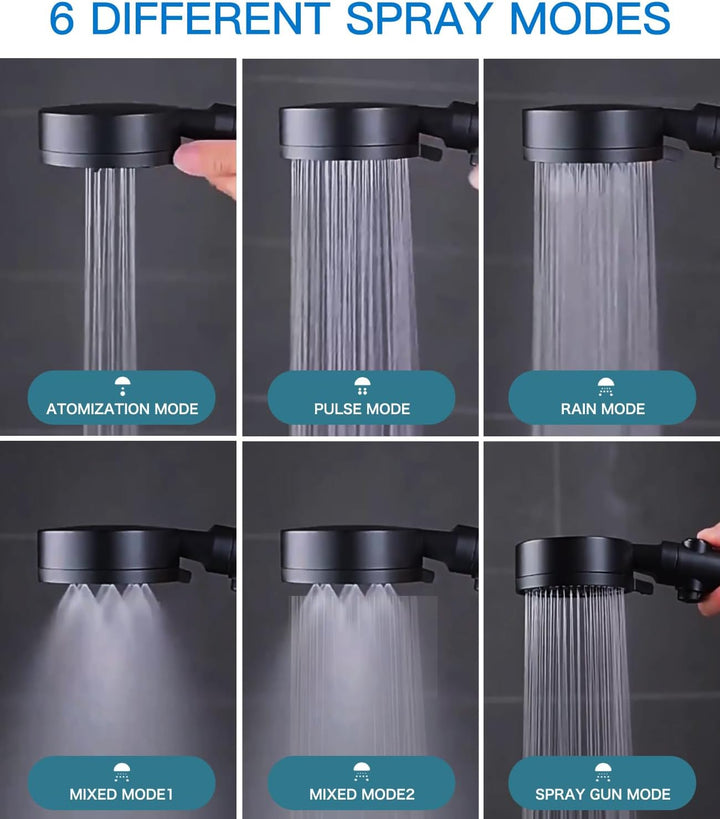 6 DIFFERENT SPRAY MODES

ATOMIZATION MODE

PULSE MODE

RAIN MODE

MIXED MODE1

MIXED MODE2

SPRAY GUN MODE