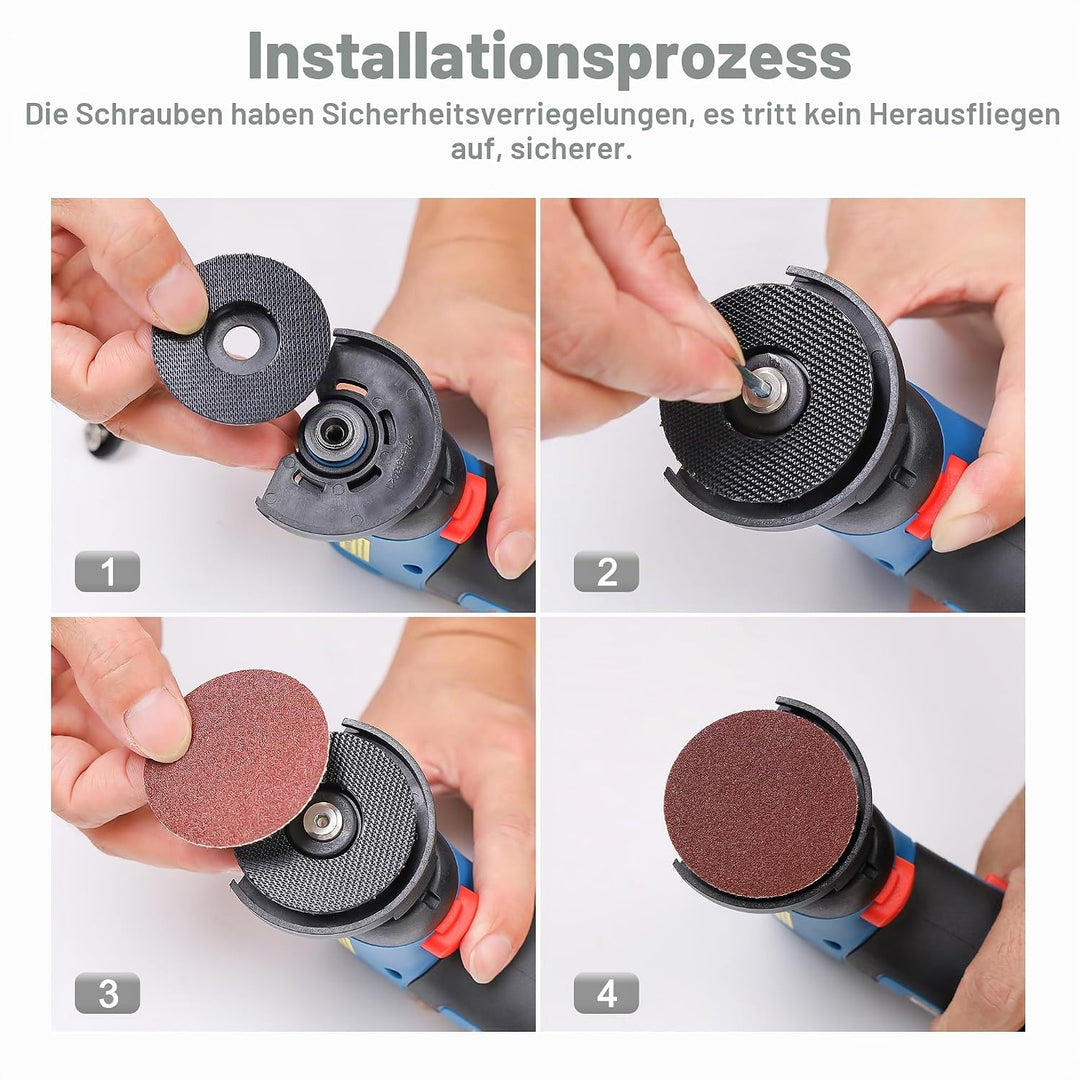 Installationsprozess

Die Schrauben haben Sicherheitsverriegelungen, es tritt kein Herausfliegen auf, sicherer.

1

2

3

4