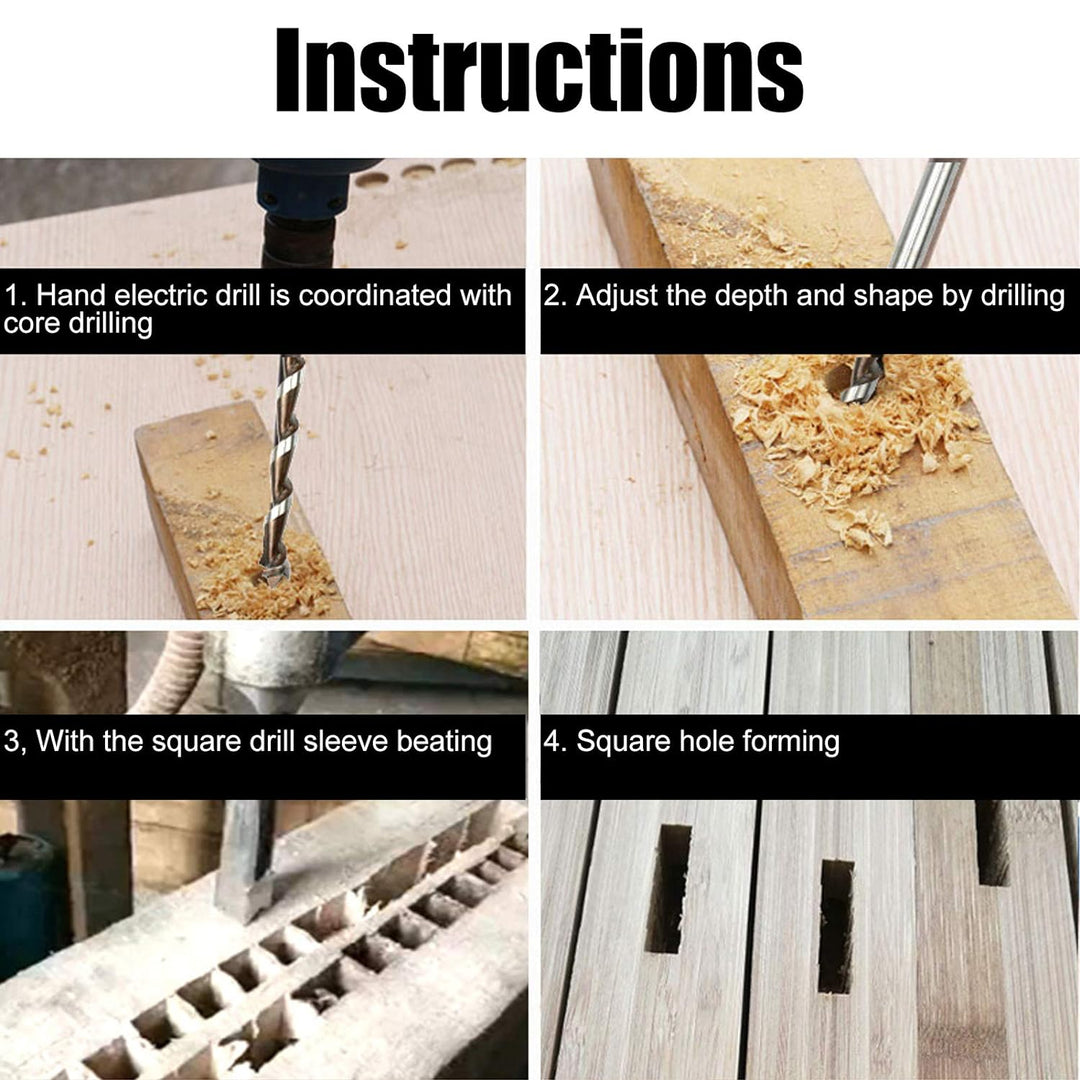 Instructions

1. Hand electric drill is coordinated with core drilling

2. Adjust the depth and shape by drilling

3, With the square drill sleeve beating

4. Square hole forming