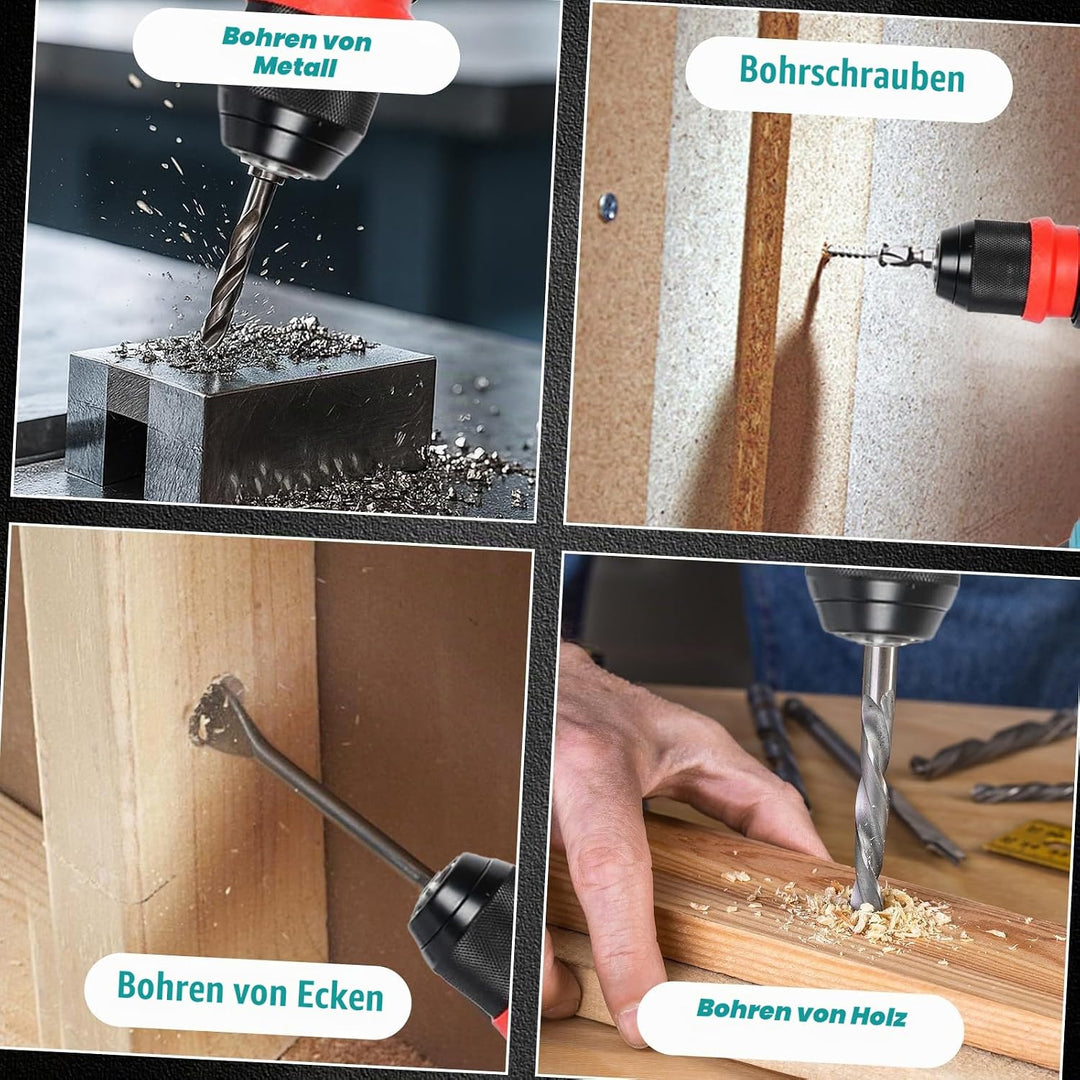 Bohren von Metall

Bohrschrauben

Bohren von Ecken

Bohren von Holz