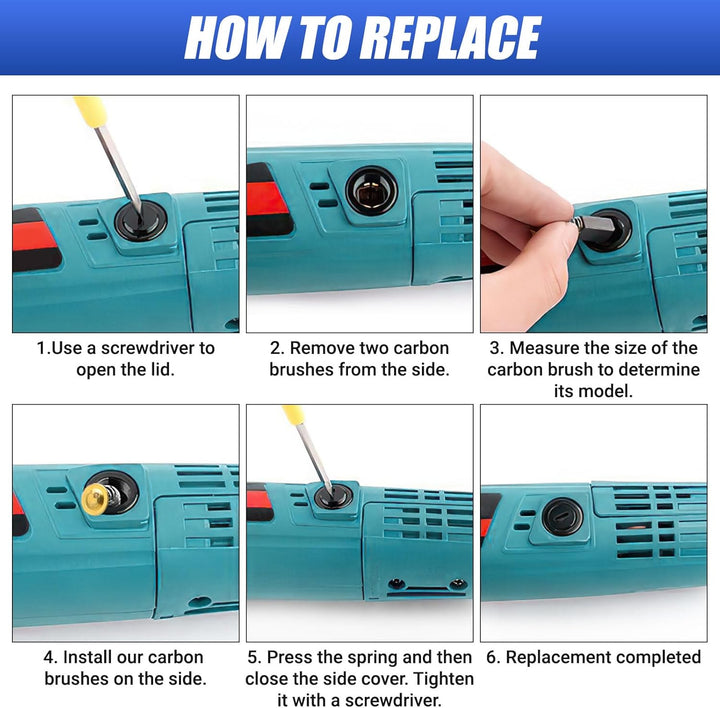 HOW TO REPLACE

1.Use a screwdriver to open the lid.

2. Remove two carbon brushes from the side.

3. Measure the size of the carbon brush to determine its model.

4. Install our carbon brushes on the side.

5. Press the spring and then close the side cover. Tighten it with a screwdriver.

6. Replacement completed