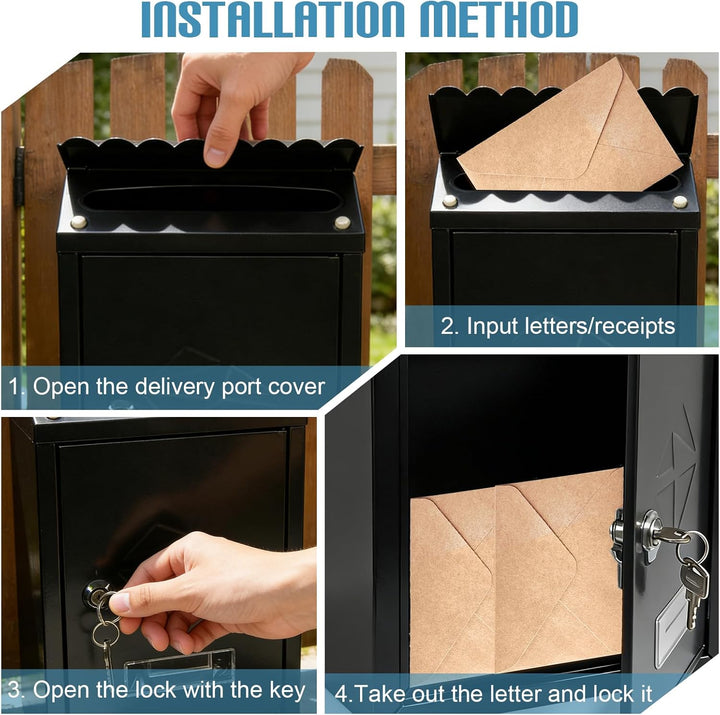 INSTALLATION METHOD

1. Open the delivery port cover

2. Input letters/receipts

3. Open the lock with the key

4.Take out the letter and lock it