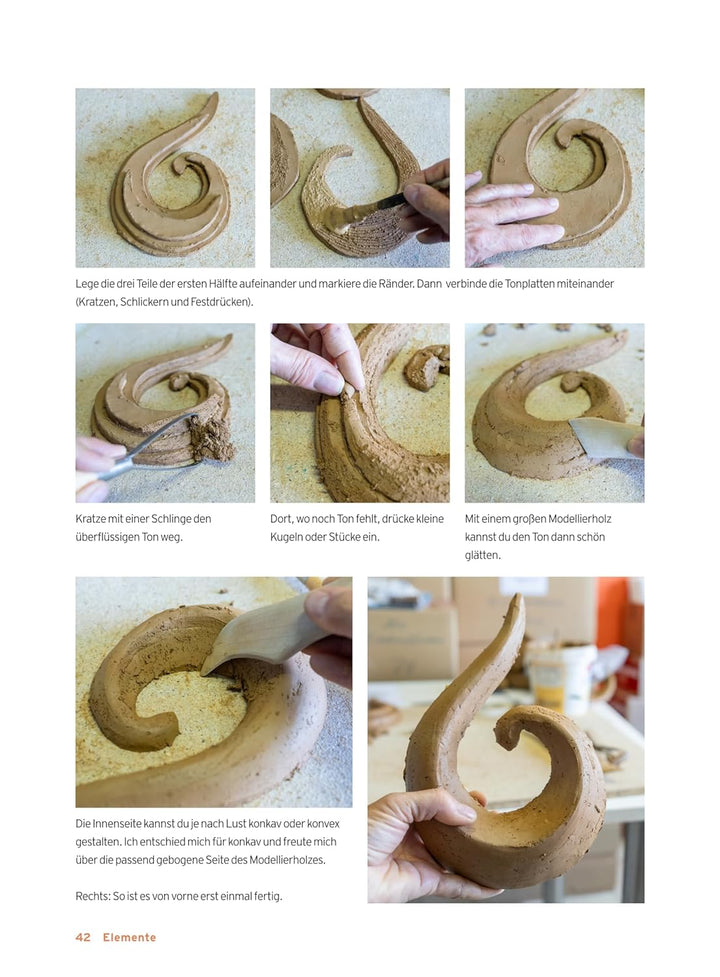 Lege die drei Teile der ersten Hälfte aufeinander und markiere die Ränder. Dann verbinde die Tonplatten miteinander (Kratzen, Schlickern und Festdrücken).

Kratze mit einer Schlinge den überflüssigen Ton weg.

Dort, wo noch Ton fehlt, drücke kleine Kugeln oder Stücke ein.

Mit einem großen Modellierholz kannst du den Ton dann schön glätten.

Die Innenseite kannst du je nach Lust konkav oder konvex gestalten. Ich entschied mich für konkav und freute mich über die passend gebogene Seite des Modellierholzes.

Rechts: So ist es von vorne erst einmal fertig.

42 Elemente