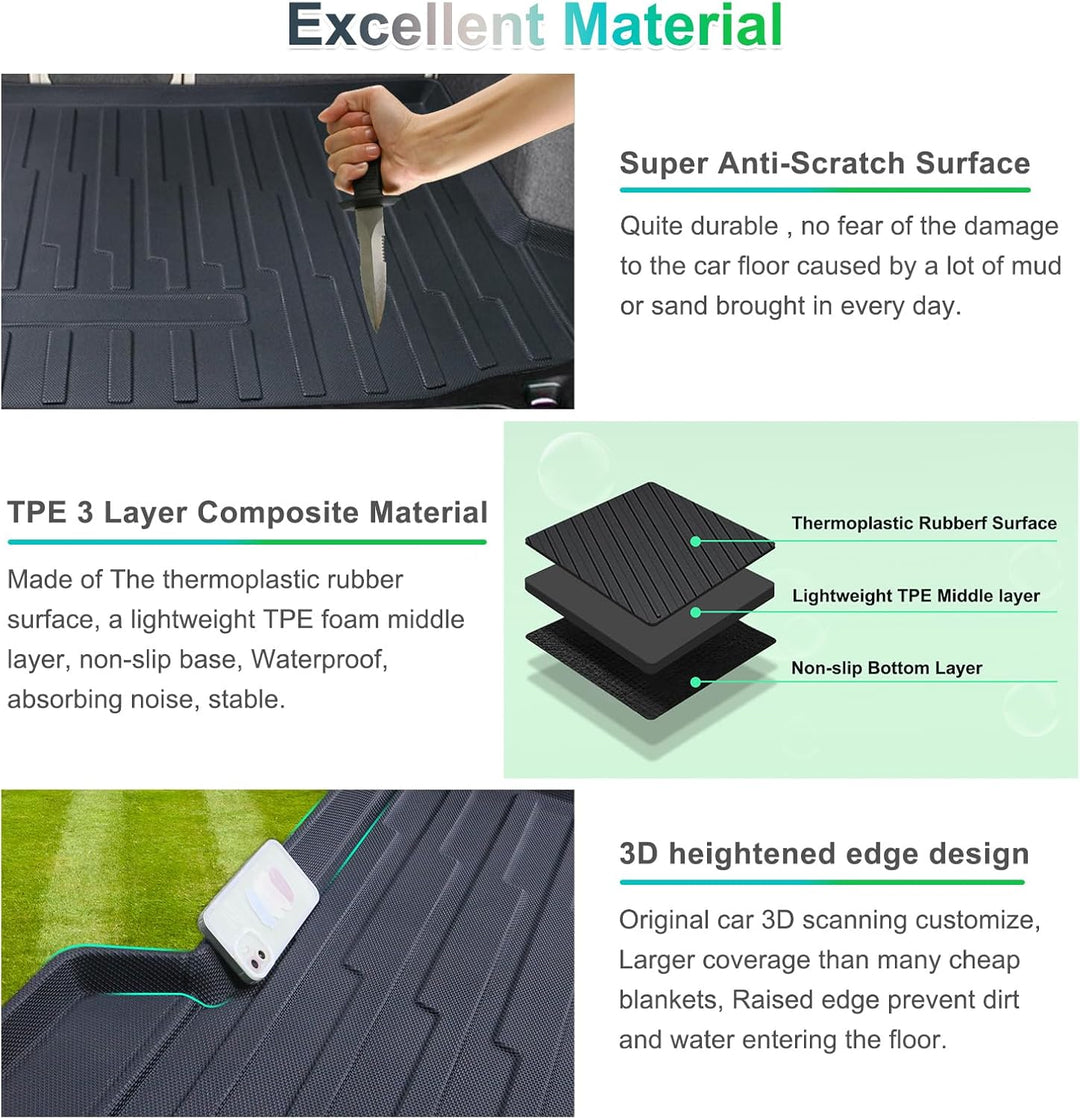 Excellent Material

Super Anti-Scratch Surface

Quite durable , no fear of the damage to the car floor caused by a lot of mud or sand brought in every day.

TPE 3 Layer Composite Material

Made of The thermoplastic rubber surface, a lightweight TPE foam middle layer, non-slip base, Waterproof, absorbing noise, stable.

Thermoplastic Rubberf Surface

Lightweight TPE Middle layer

Non-slip Bottom Layer

3D heightened edge design

Original car 3D scanning customize, Larger coverage than many cheap blankets, Raised edge prevent dirt and water entering the floor.