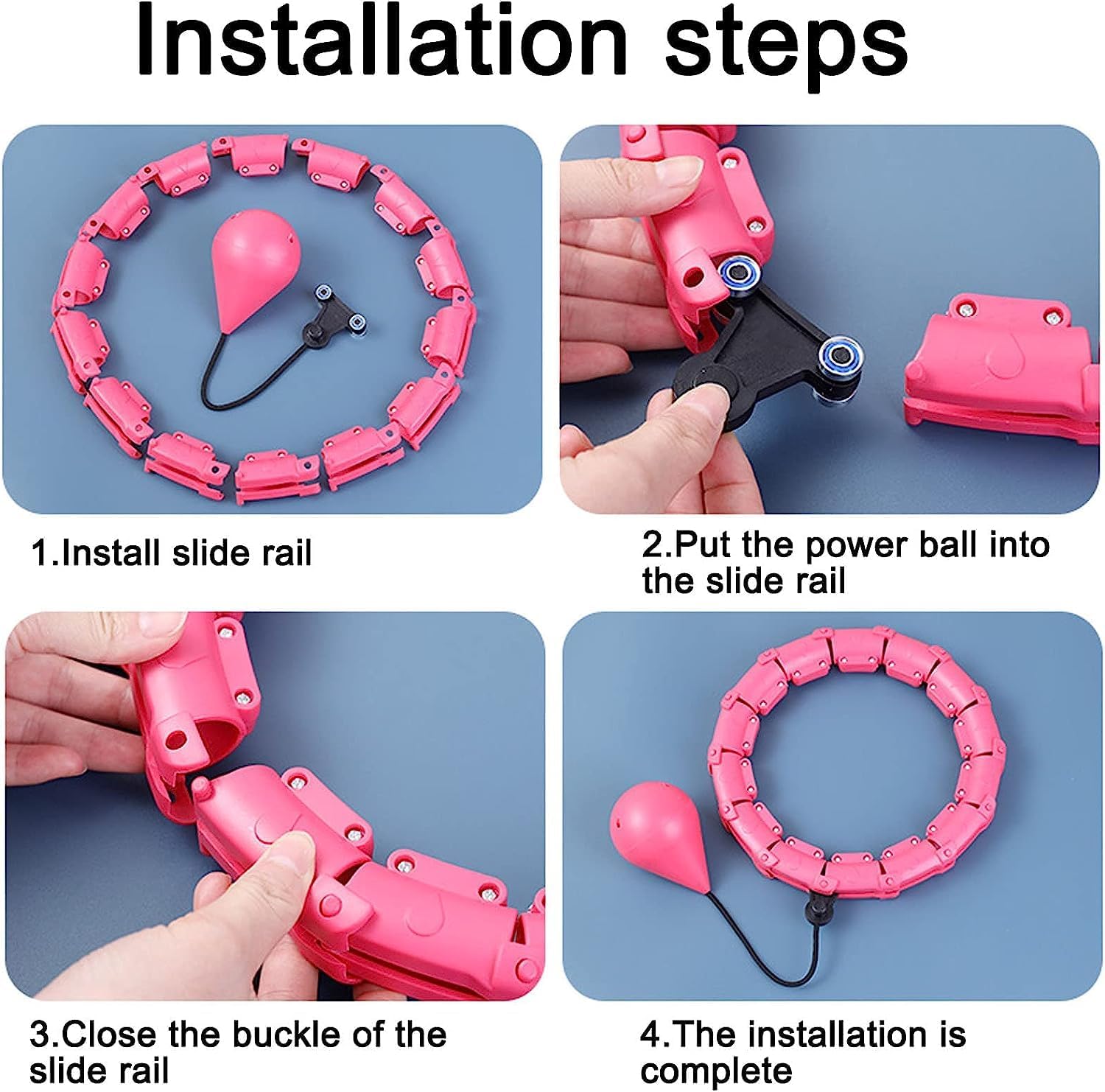 Installation steps

1.Install slide rail

2.Put the power ball into the slide rail

3.Close the buckle of the slide rail

4.The installation is complete