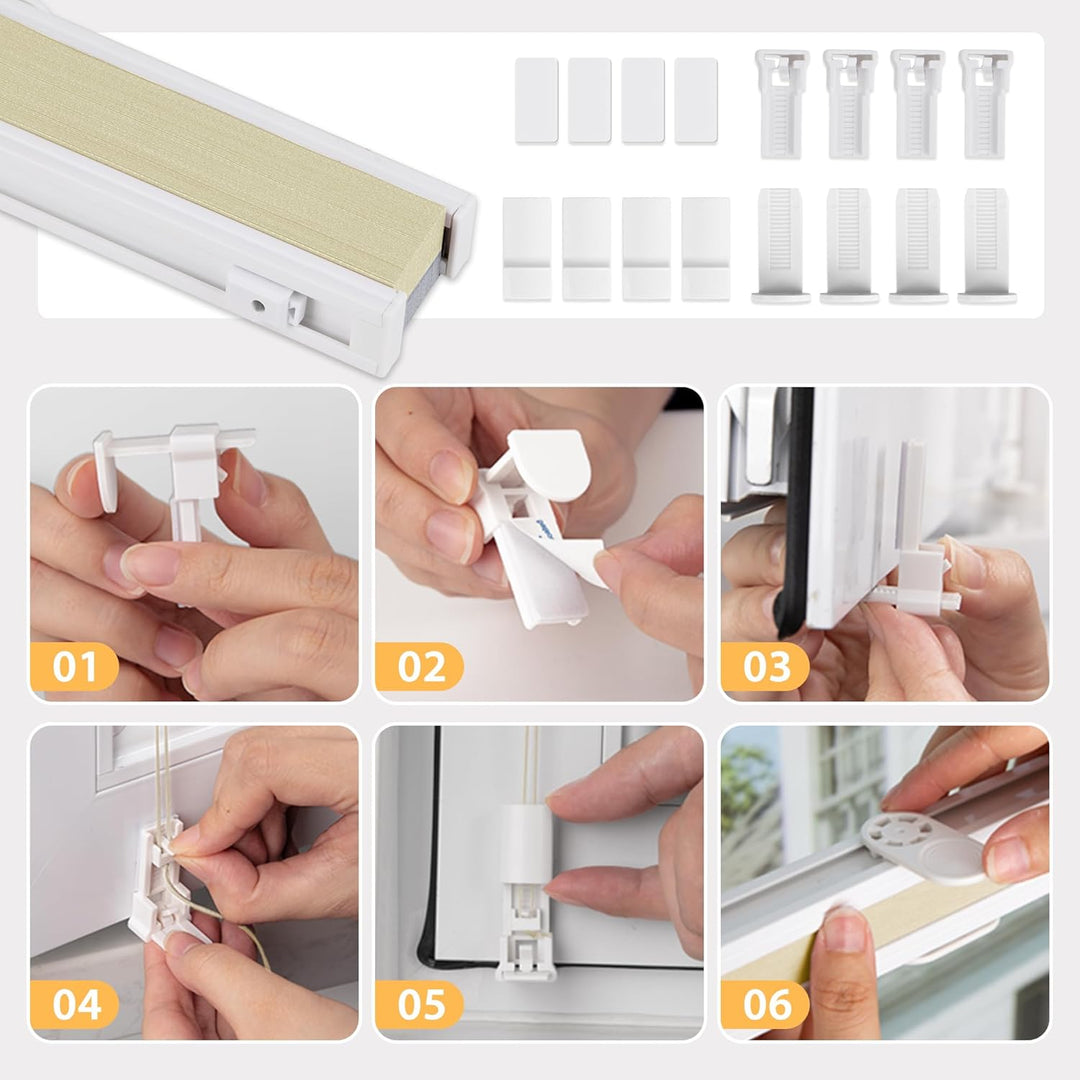 01
02
03
04
05
06