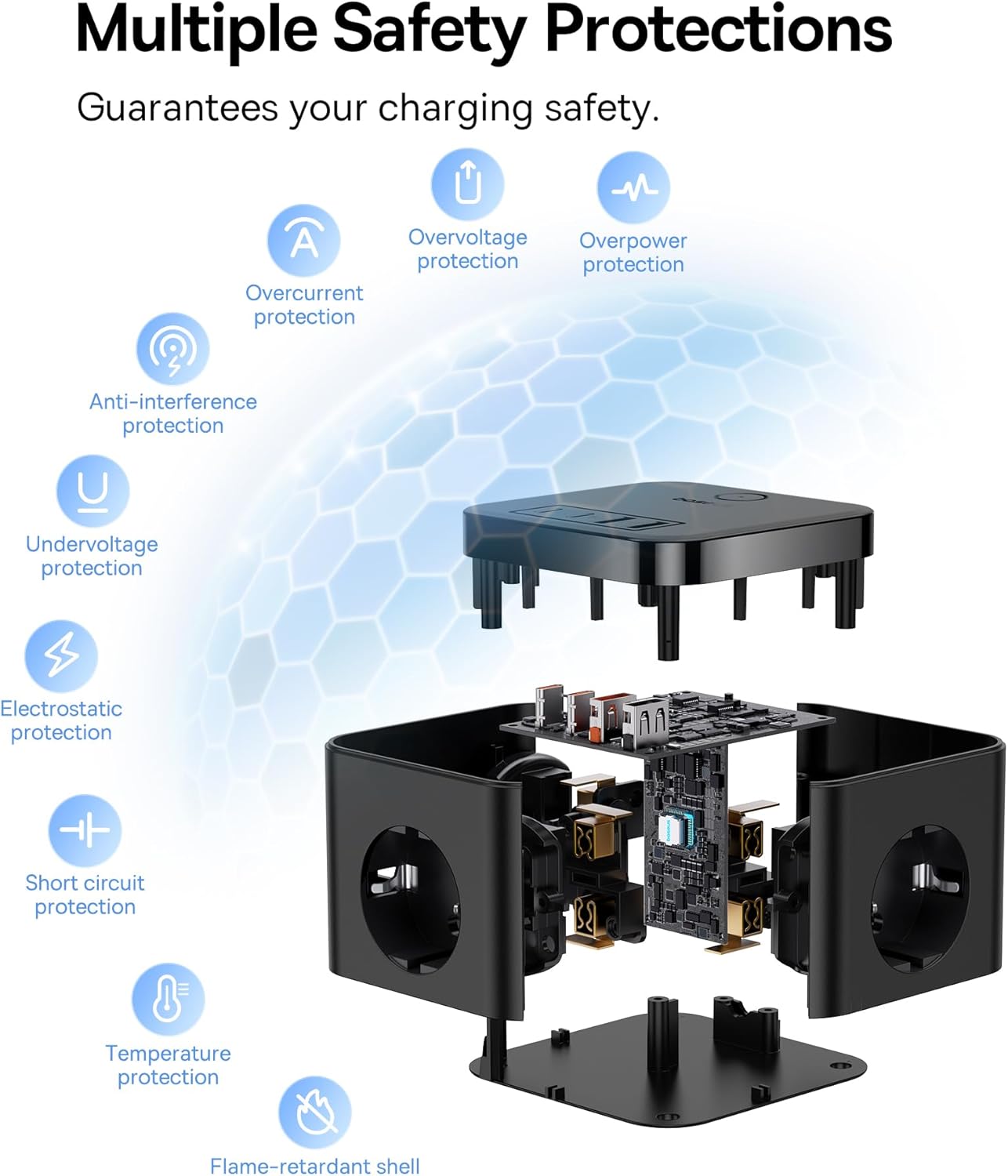 Multiple Safety Protections

Guarantees your charging safety.

Overvoltage protection

Overpower protection

Overcurrent protection

Anti-interference protection

Undervoltage protection

Electrostatic protection

Short circuit protection

Temperature protection

Flame-retardant shell