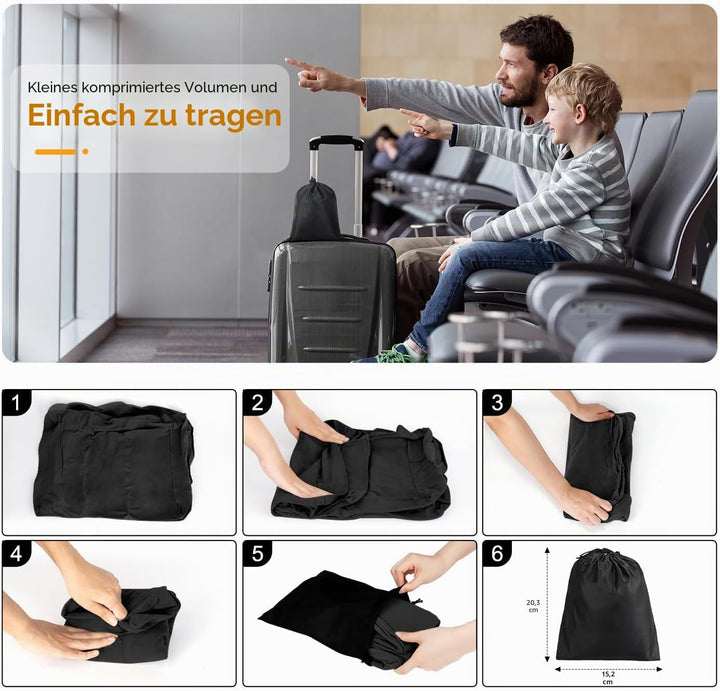 Kleines komprimiertes Volumen und

Einfach zu tragen

1

2

3

4

5

6

20,3 cm

15,2 cm