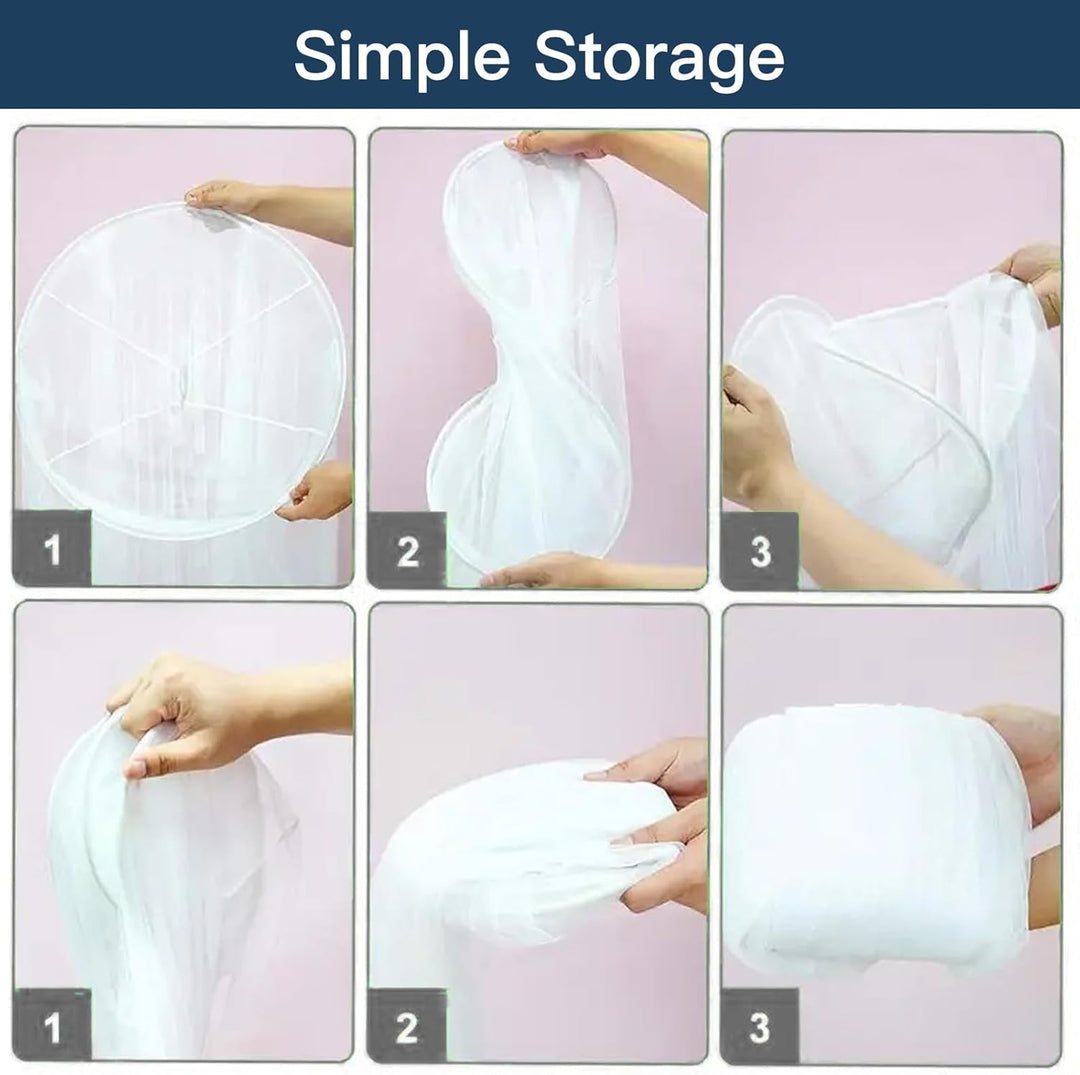 Simple Storage

1

2

3

1

2

3