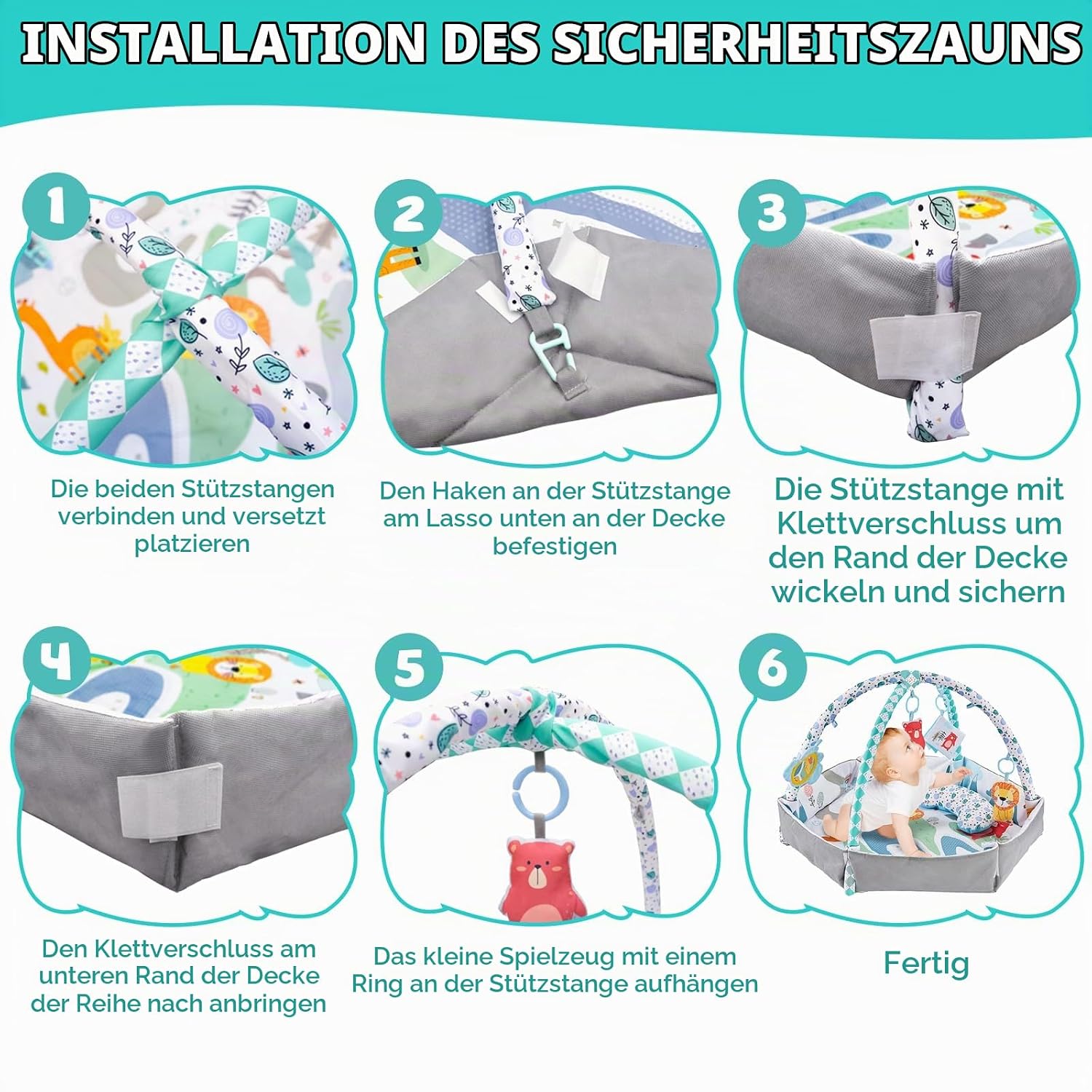 INSTALLATION DES SICHERHEITSZAUNS

1
Die beiden Stützstangen verbinden und versetzt platzieren

2
Den Haken an der Stützstange am Lasso unten an der Decke befestigen

3
Die Stützstange mit Klettverschluss um den Rand der Decke wickeln und sichern

4
Den Klettverschluss am unteren Rand der Decke der Reihe nach anbringen

5
Das kleine Spielzeug mit einem Ring an der Stützstange aufhängen

6
Fertig