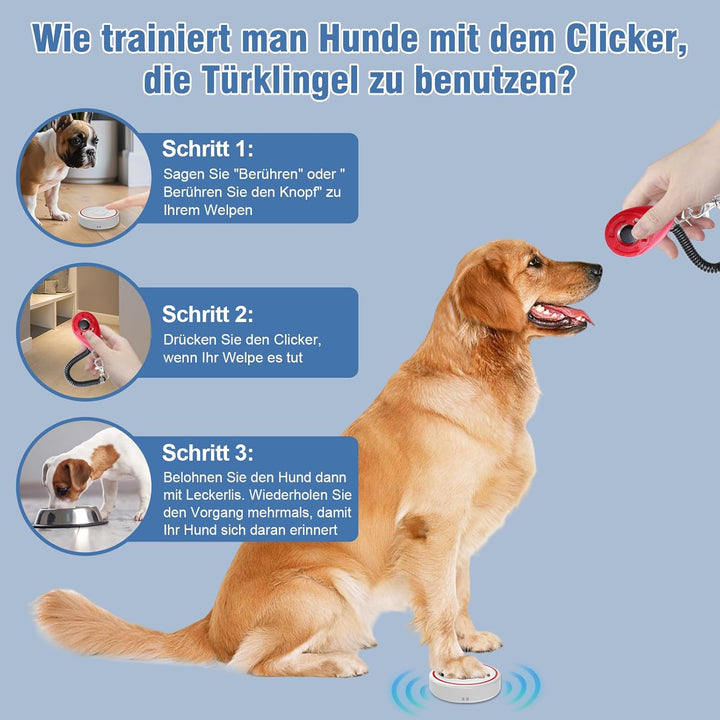 Wie trainiert man Hunde mit dem Clicker, die Türklingel zu benutzen?

Schritt 1:
Sagen Sie "Berühren" oder " Berühren Sie den Knopf" zu Ihrem Welpen

Schritt 2:
Drücken Sie den Clicker, wenn Ihr Welpe es tut

Schritt 3:
Belohnen Sie den Hund dann mit Leckerlis. Wiederholen Sie den Vorgang mehrmals, damit Ihr Hund sich daran erinnert