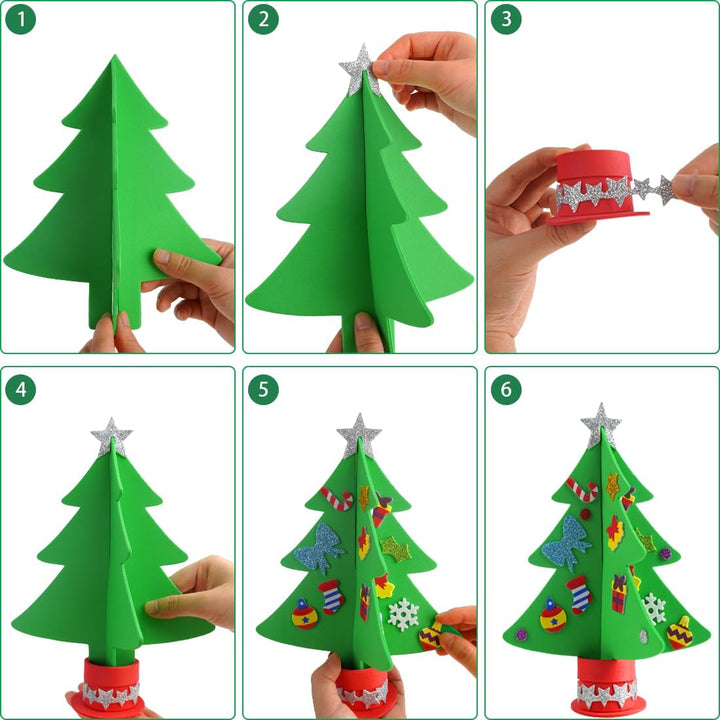 1

2

3

4

5

6