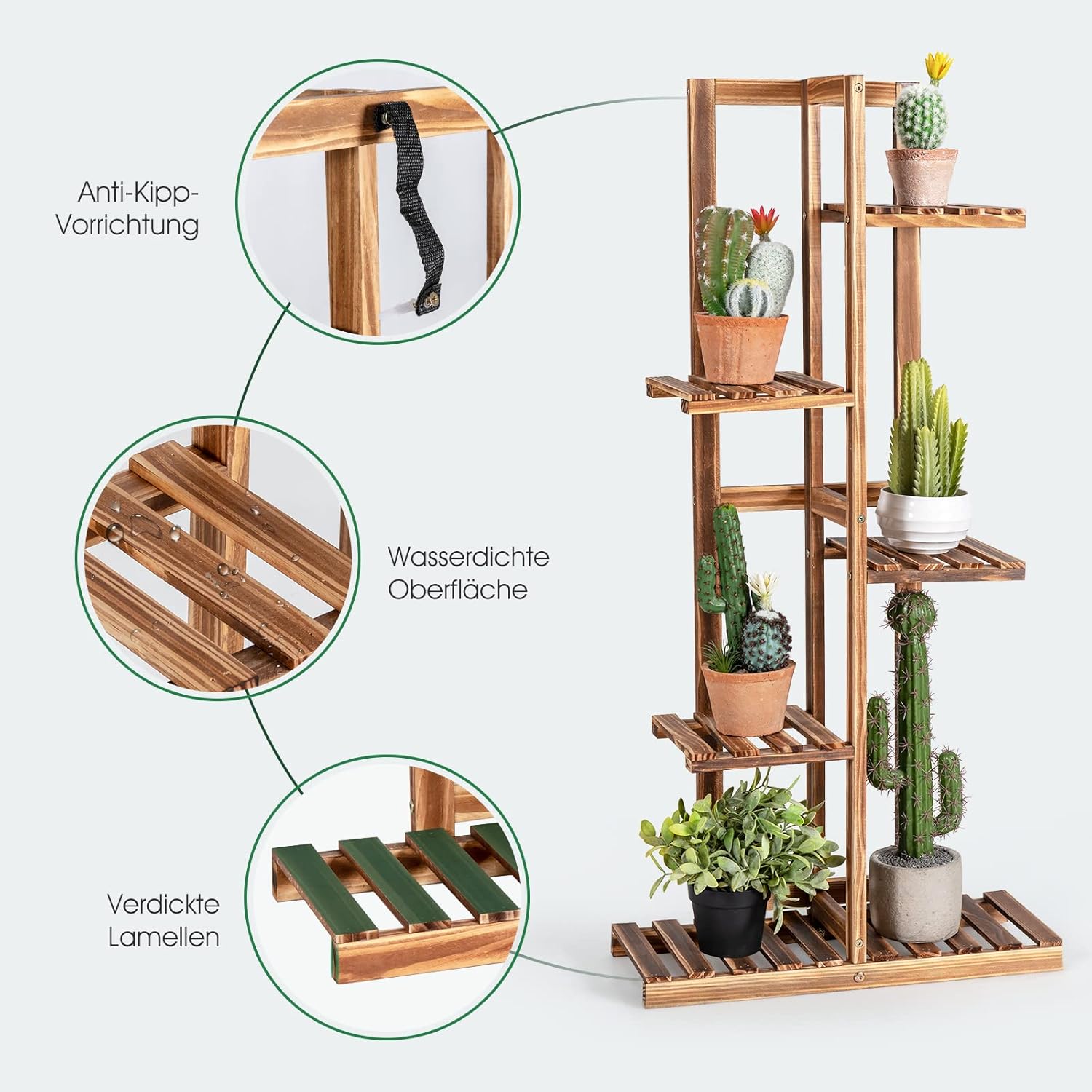 Anti-Kipp-Vorrichtung

Wasserdichte Oberfläche

Verdickte Lamellen