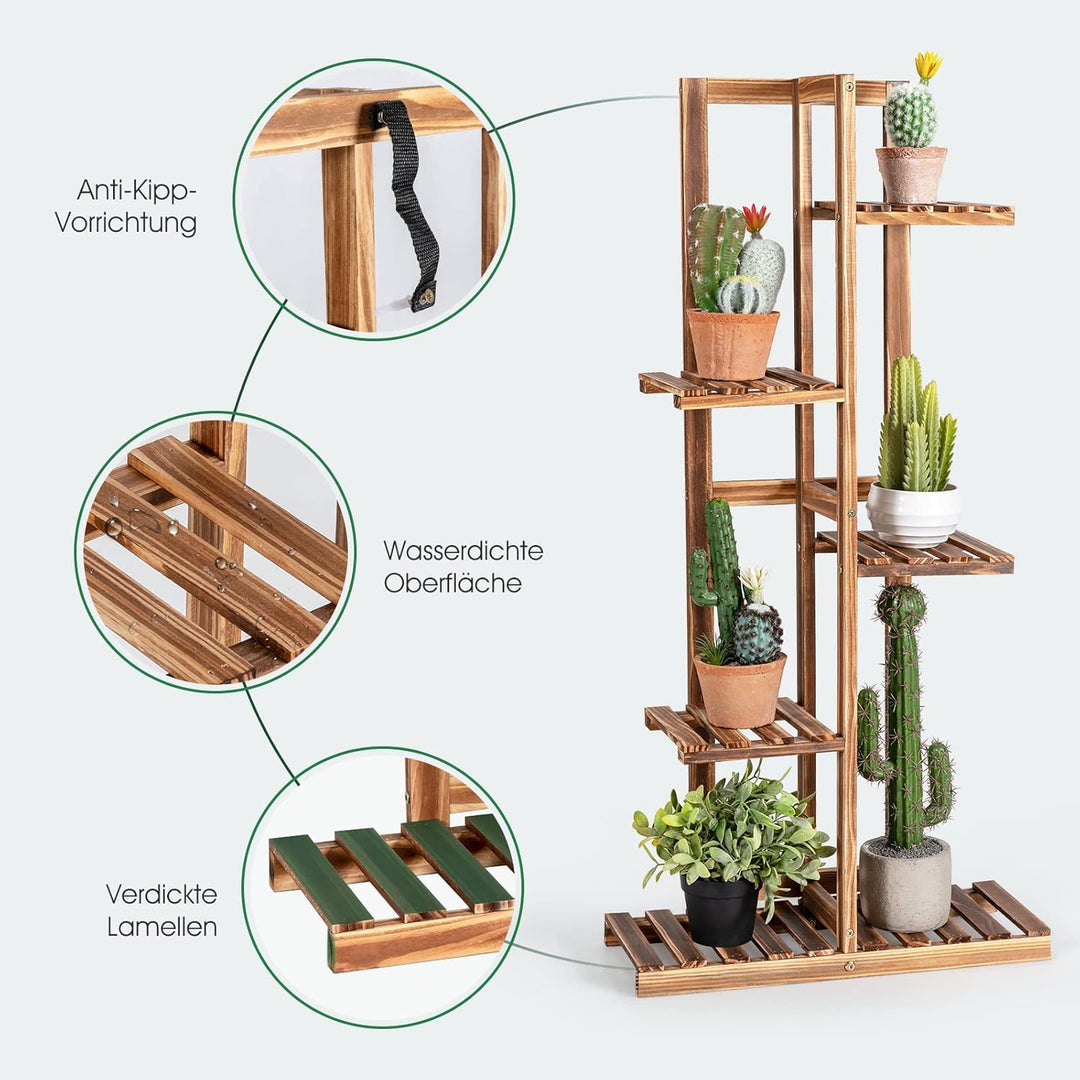 Anti-Kipp-Vorrichtung

Wasserdichte Oberfläche

Verdickte Lamellen