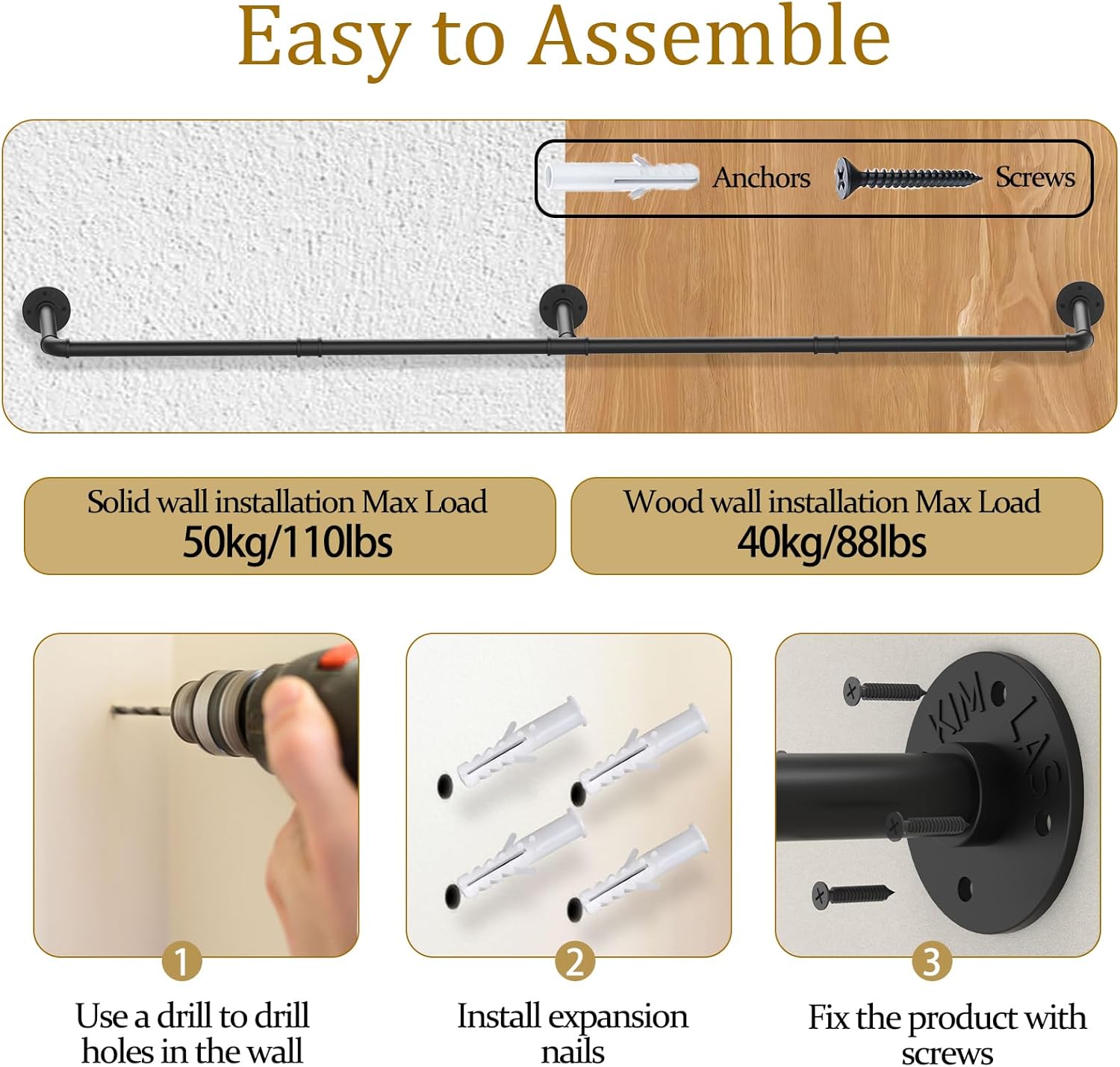 Easy to Assemble

Anchors Screws

Solid wall installation Max Load
50kg/110lbs

Wood wall installation Max Load
40kg/88lbs

KIM LAS

1
Use a drill to drill holes in the wall

2
Install expansion nails

3
Fix the product with screws