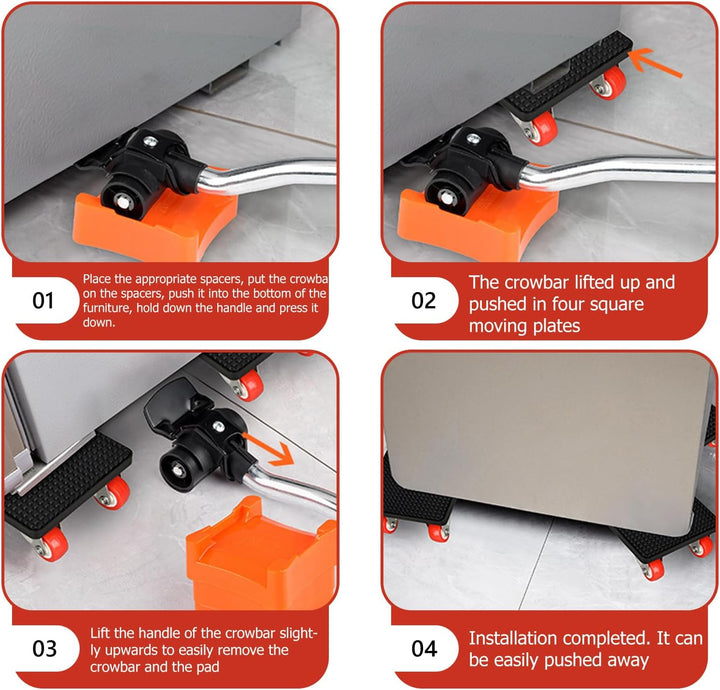 01

Place the appropriate spacers, put the crowba on the spacers, push it into the bottom of the furniture, hold down the handle and press it down.

02

The crowbar lifted up and pushed in four square moving plates

03

Lift the handle of the crowbar slightly upwards to easily remove the crowbar and the pad

04

Installation completed. It can be easily pushed away