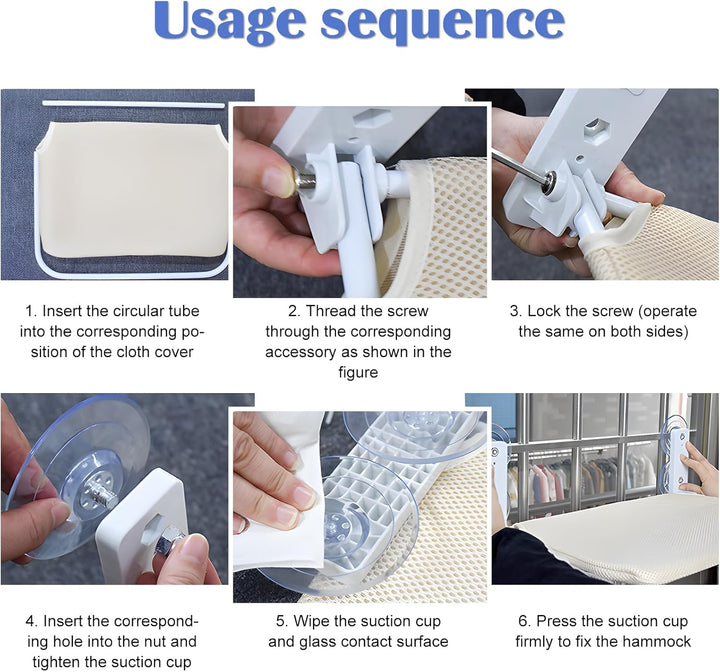 Usage sequence

1. Insert the circular tube into the corresponding position of the cloth cover

2. Thread the screw through the corresponding accessory as shown in the figure

3. Lock the screw (operate the same on both sides)

4. Insert the corresponding hole into the nut and tighten the suction cup

5. Wipe the suction cup and glass contact surface

6. Press the suction cup firmly to fix the hammock