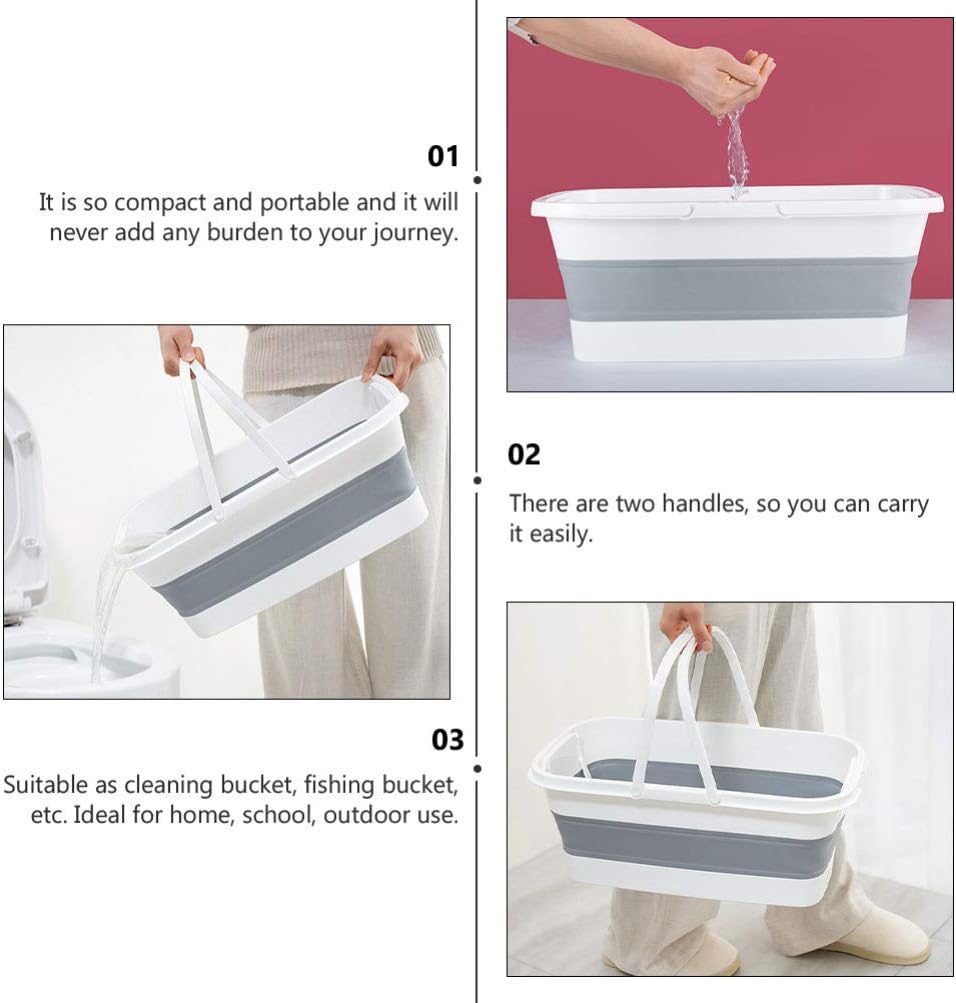 01

It is so compact and portable and it will never add any burden to your journey.

02

There are two handles, so you can carry it easily.

03

Suitable as cleaning bucket, fishing bucket, etc. Ideal for home, school, outdoor use.