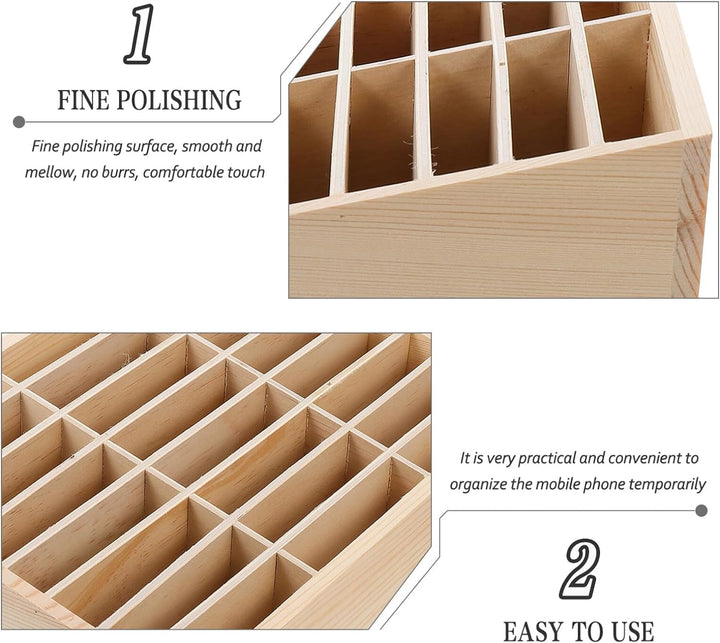 1

FINE POLISHING

Fine polishing surface, smooth and mellow, no burrs, comfortable touch

It is very practical and convenient to organize the mobile phone temporarily

2

EASY TO USE