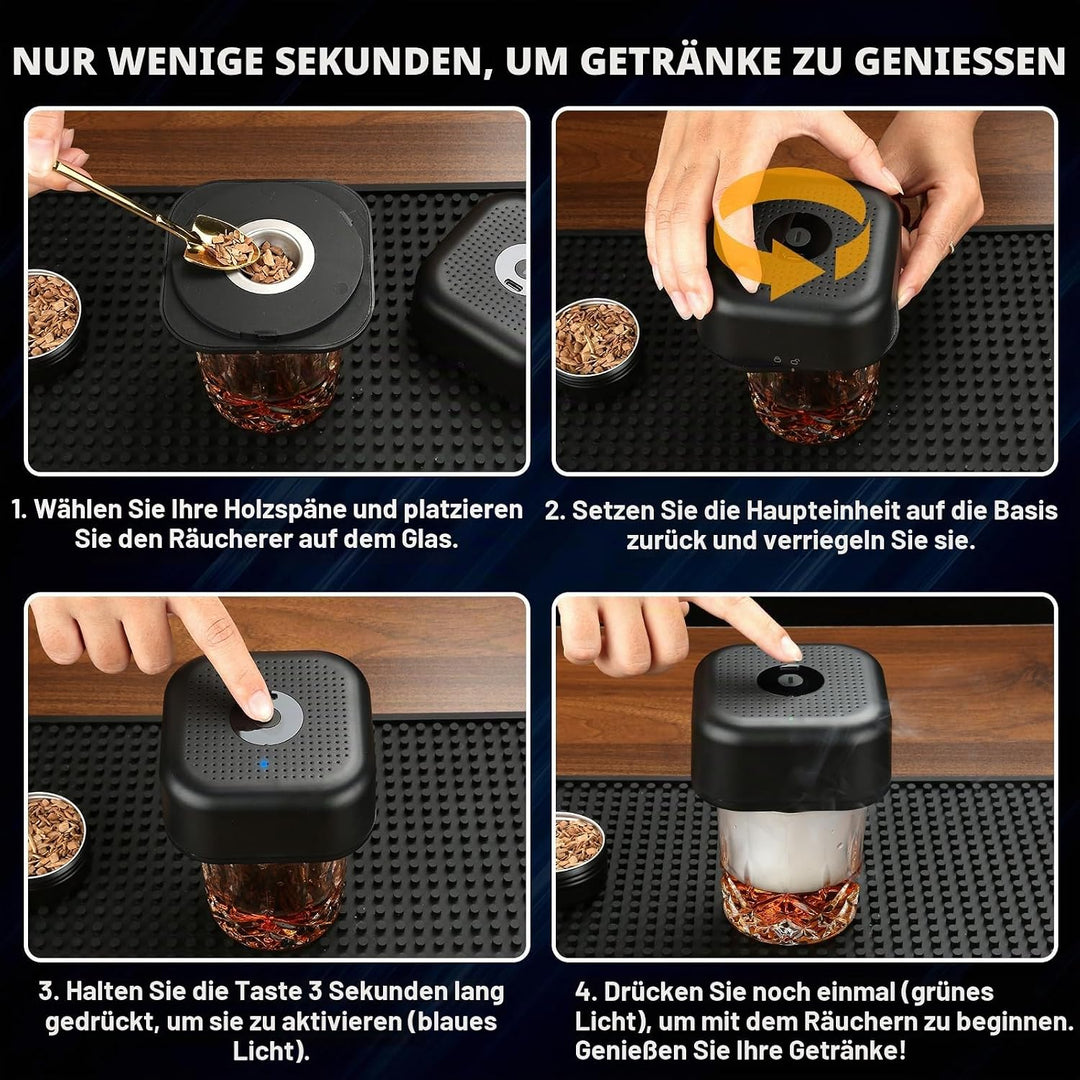 NUR WENIGE SEKUNDEN, UM GETRÄNKE ZU GENIESSEN

1. Wählen Sie Ihre Holzspäne und platzieren Sie den Räucherer auf dem Glas.

2. Setzen Sie die Haupteinheit auf die Basis zurück und verriegeln Sie sie.

3. Halten Sie die Taste 3 Sekunden lang gedrückt, um sie zu aktivieren (blaues Licht).

4. Drücken Sie noch einmal (grünes Licht), um mit dem Räuchern zu beginnen. Genießen Sie Ihre Getränke!