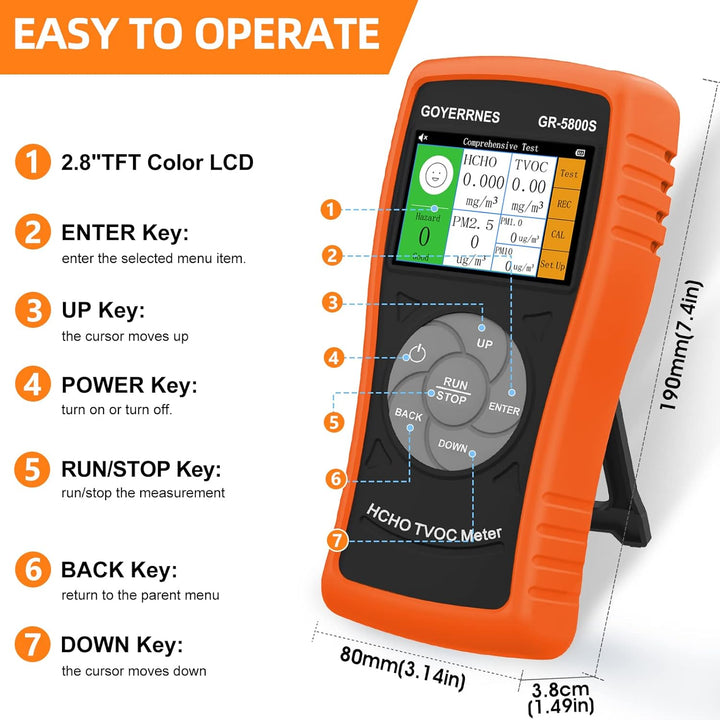 EASY TO OPERATE

1 2.8"TFT Color LCD

2 ENTER Key:
enter the selected menu item.

3 UP Key:
the cursor moves up

4 POWER Key:
turn on or turn off.

5 RUN/STOP Key:
run/stop the measurement

6 BACK Key:
return to the parent menu

7 DOWN Key:
the cursor moves down

GOYERRNES GR-5800S

Comprehensive Test

Hazard
0
Good

HCHO
0.000
mg/m³

TVOC
0.00
mg/m³

PM2.5
0
ug/m³

PM1.0
0 ug/m³

PM10
0 ug/m³

Test
REC
CAL
Set Up

1
2
3
4
5
6
7

UP
RUN
STOP
ENTER
BACK
DOWN

HCHO TVOC Meter

190mm(7.4in)
80mm(3.14in)
3.8cm
(1.49in)