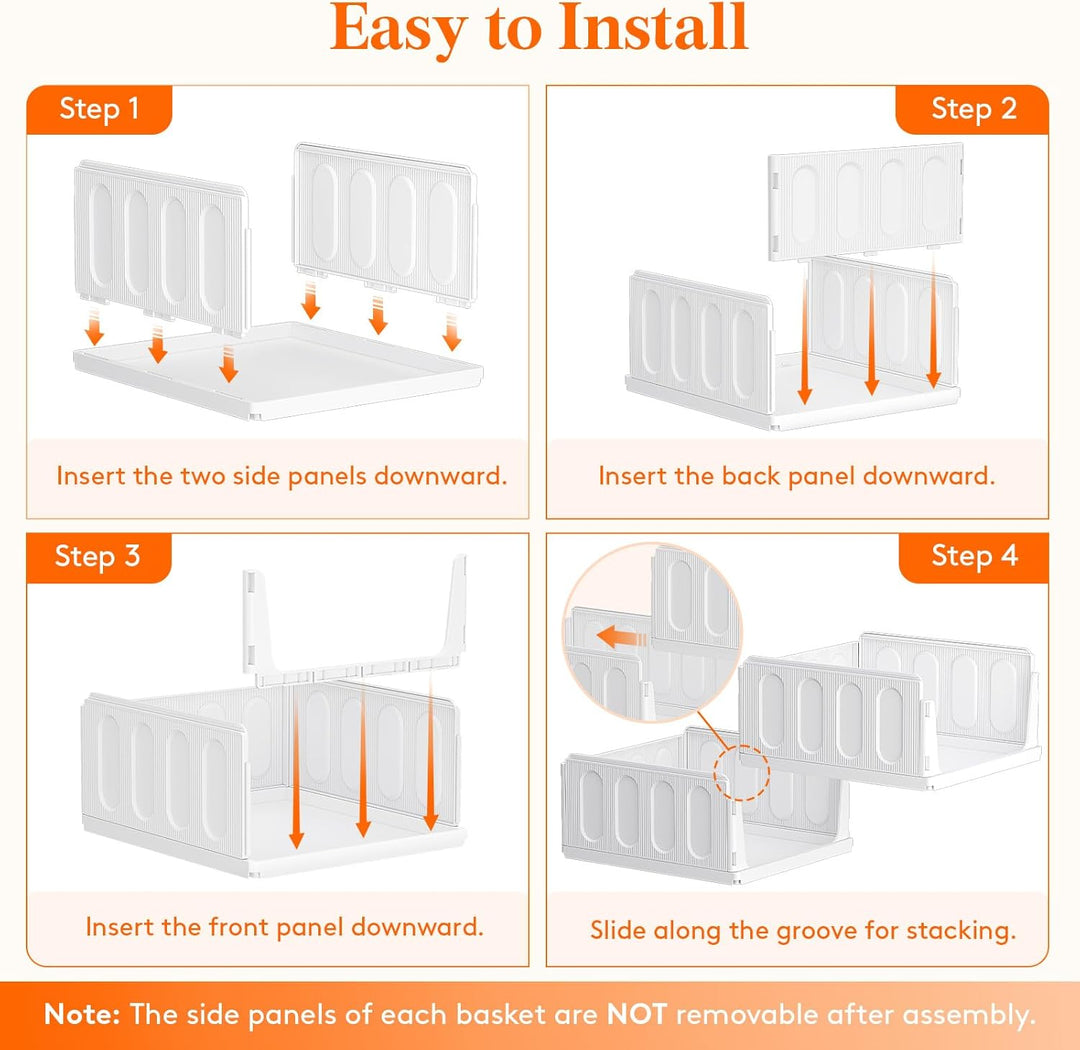 Easy to Install

Step 1

Insert the two side panels downward.

Step 2

Insert the back panel downward.

Step 3

Insert the front panel downward.

Step 4

Slide along the groove for stacking.

Note: The side panels of each basket are NOT removable after assembly.