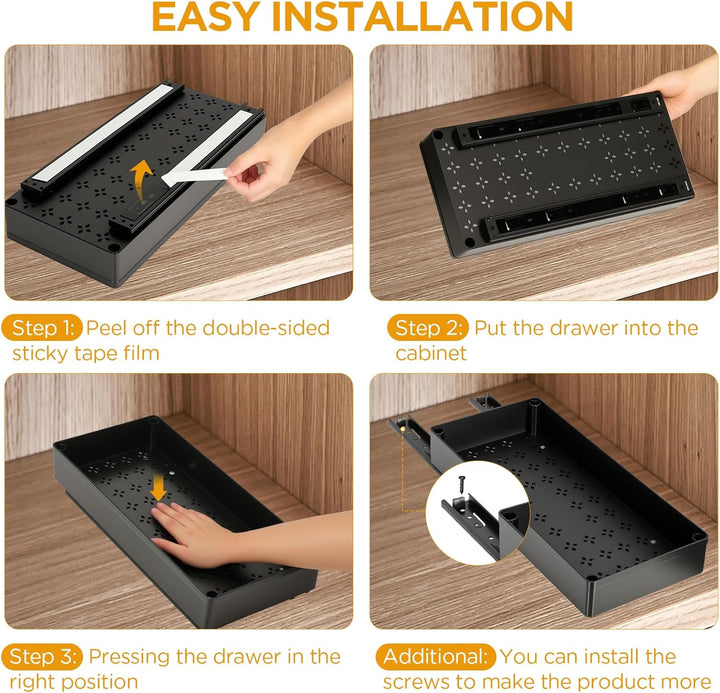 EASY INSTALLATION

Step 1: Peel off the double-sided sticky tape film

Step 2: Put the drawer into the cabinet

Step 3: Pressing the drawer in the right position

Additional: You can install the screws to make the product more