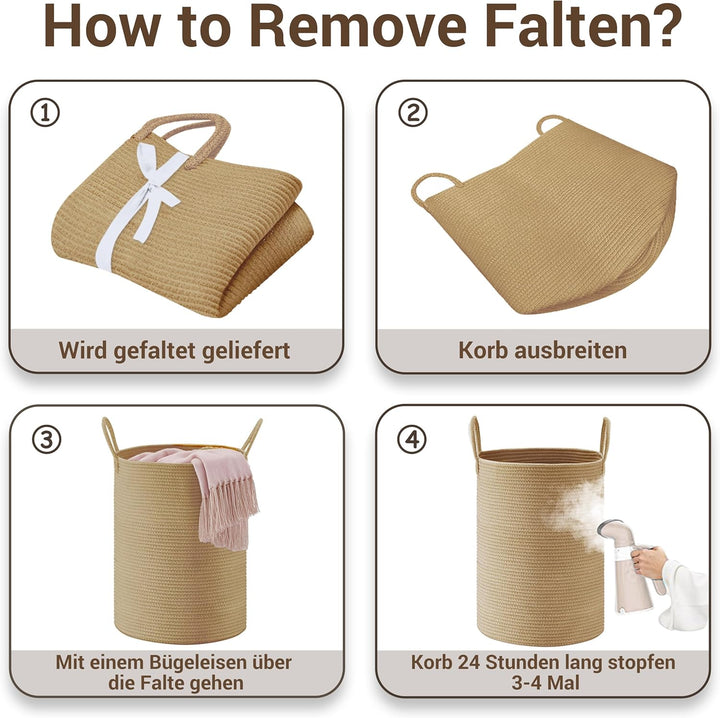 How to Remove Falten?

①

Wird gefaltet geliefert

②

Korb ausbreiten

③

Mit einem Bügeleisen über die Falte gehen

④

Korb 24 Stunden lang stopfen 3-4 Mal