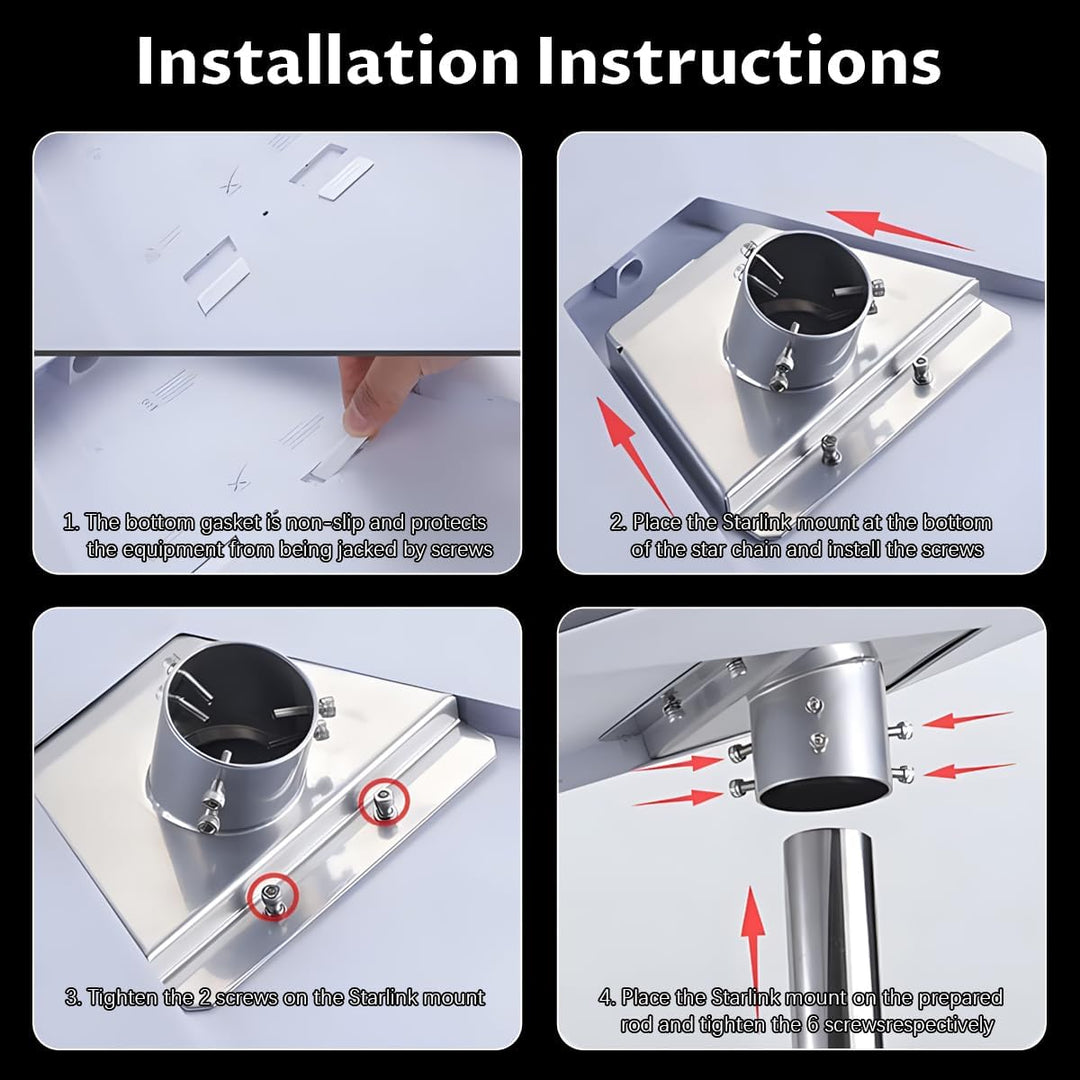 Installation Instructions

1. The bottom gasket is non-slip and protects the equipment from being jacked by screws

2. Place the Starlink mount at the bottom of the star chain and install the screws

3. Tighten the 2 screws on the Starlink mount

4. Place the Starlink mount on the prepared rod and tighten the 6 screwsrespectively