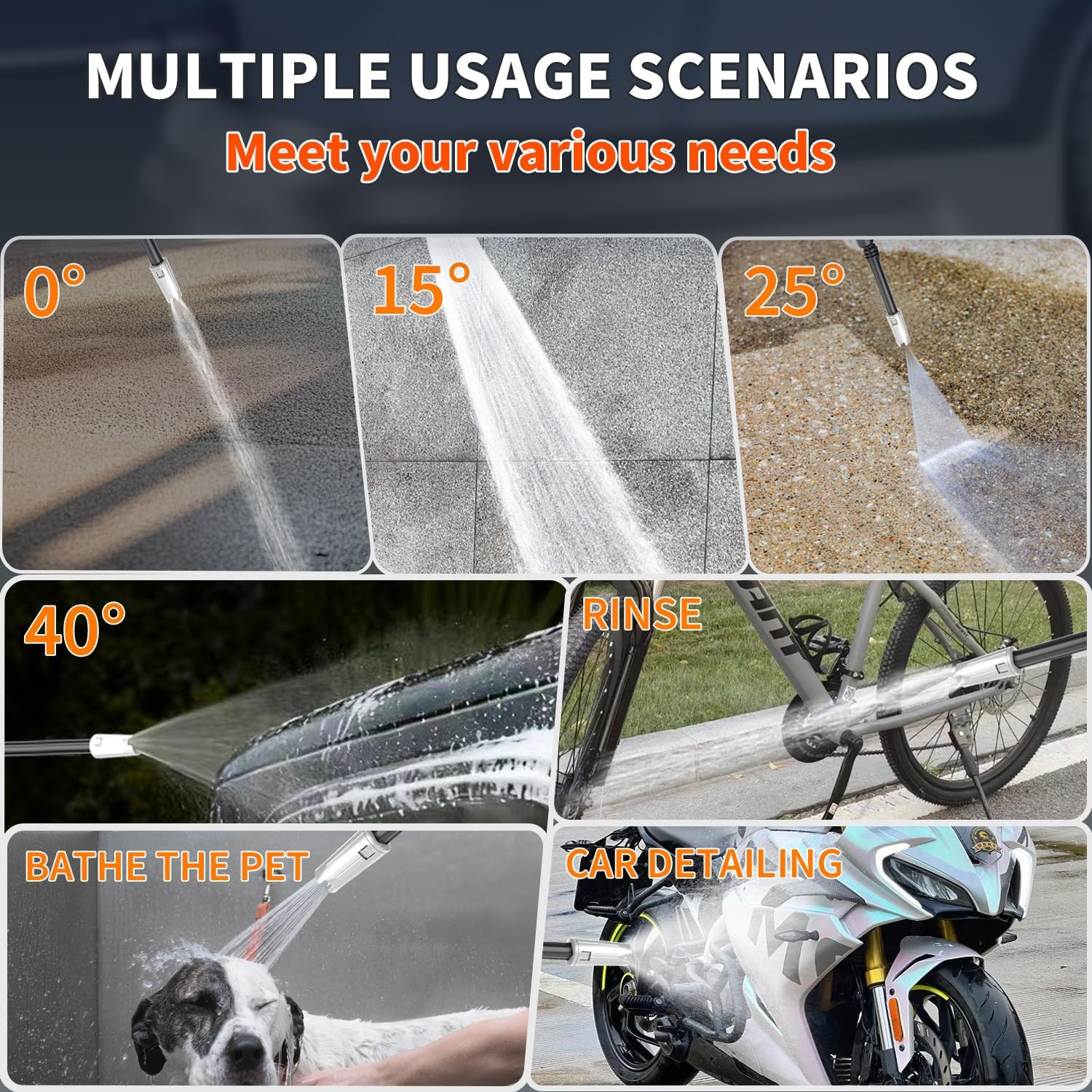 MULTIPLE USAGE SCENARIOS
Meet your various needs

0°

15°

25°

40°

RINSE

BATHE THE PET

CAR DETAILING