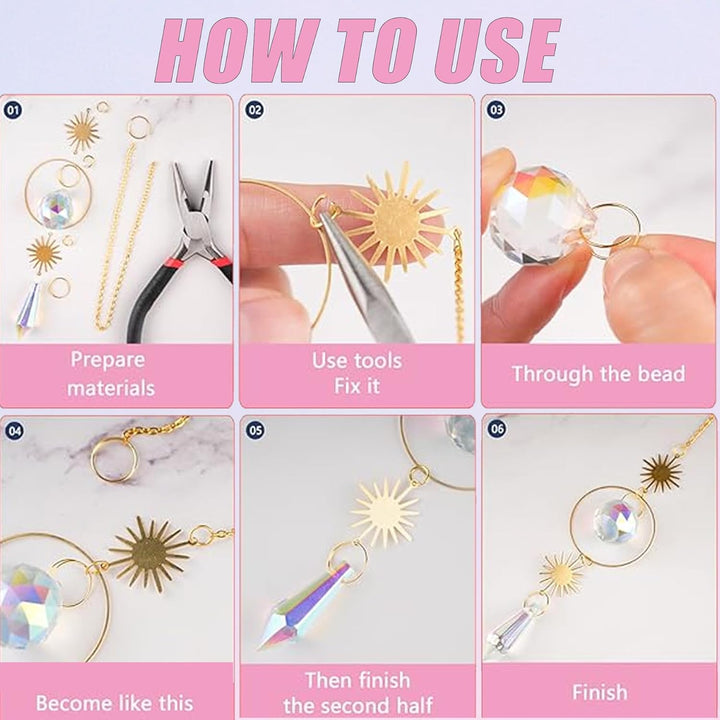 HOW TO USE

01

Prepare materials

02

Use tools Fix it

03

Through the bead

04

Become like this

05

Then finish the second half

06

Finish