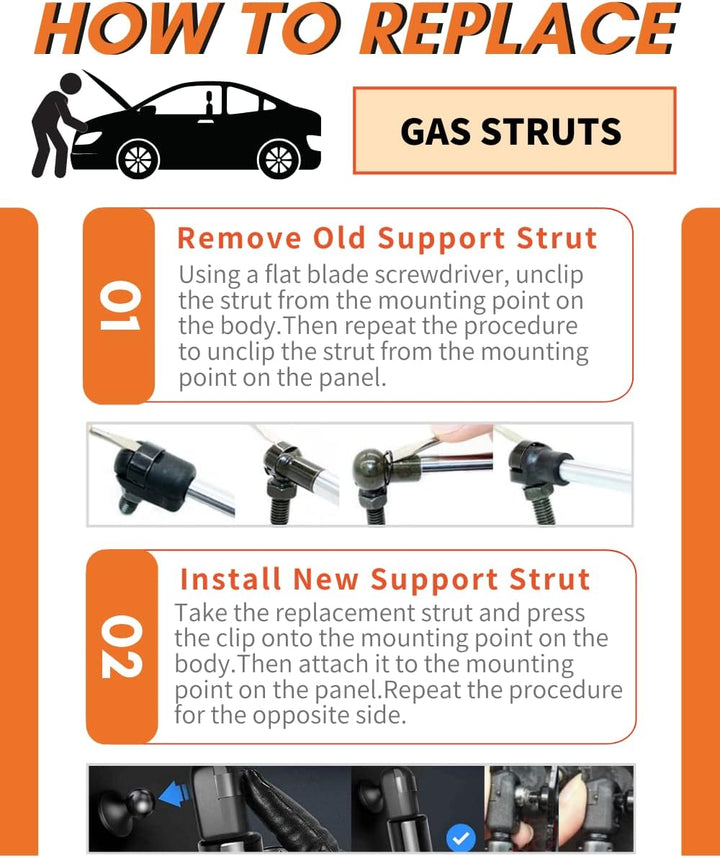 HOW TO REPLACE

GAS STRUTS

01

Remove Old Support Strut

Using a flat blade screwdriver, unclip the strut from the mounting point on the body.Then repeat the procedure to unclip the strut from the mounting point on the panel.

02

Install New Support Strut

Take the replacement strut and press the clip onto the mounting point on the body.Then attach it to the mounting point on the panel.Repeat the procedure for the opposite side.