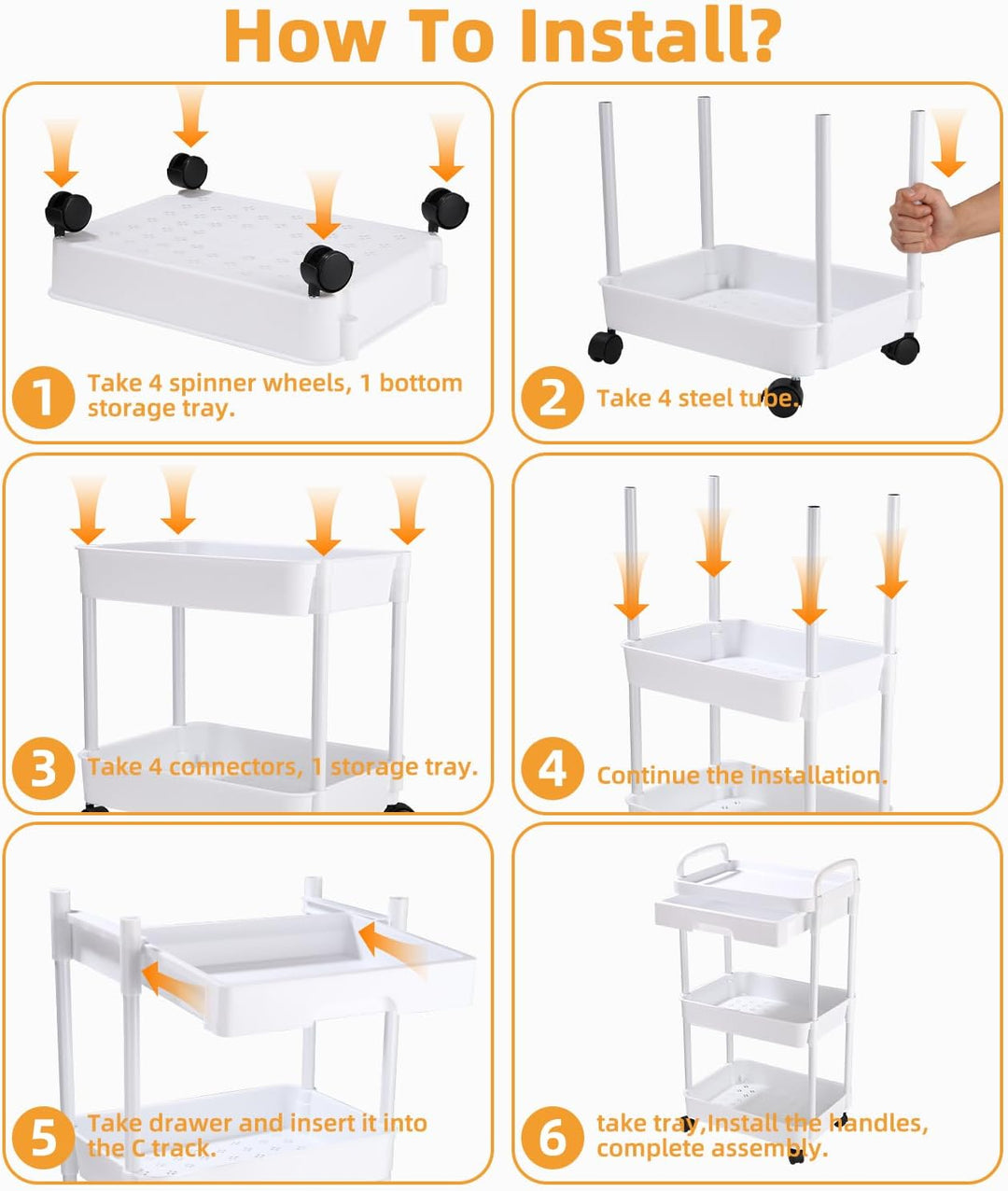 How To Install?

1 Take 4 spinner wheels, 1 bottom storage tray.

2 Take 4 steel tube.

3 Take 4 connectors, 1 storage tray.

4 Continue the installation.

5 Take drawer and insert it into the C track.

6 take tray,Install the handles, complete assembly.