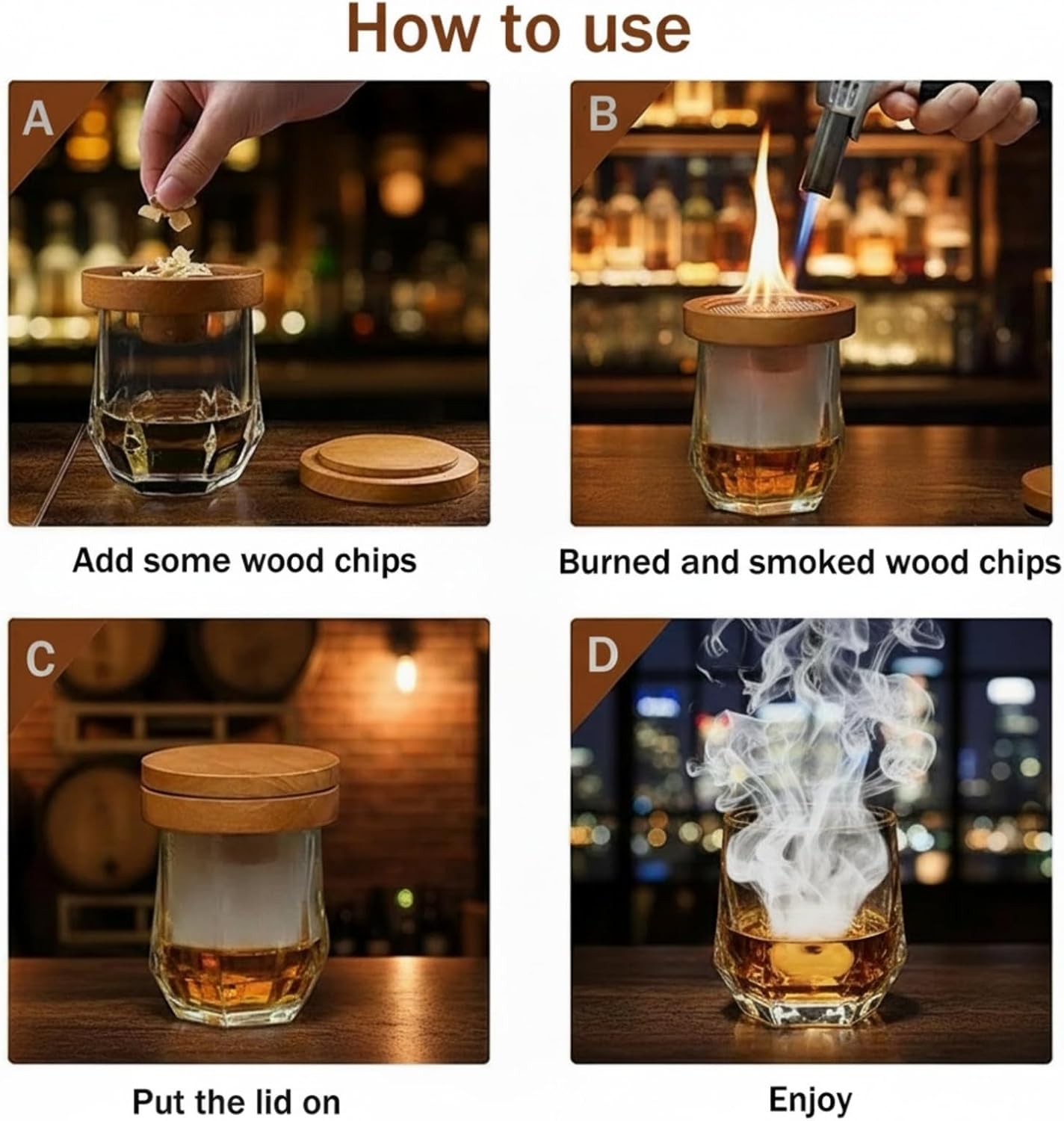 How to use

A

Add some wood chips

B

Burned and smoked wood chips

C

Put the lid on

D

Enjoy