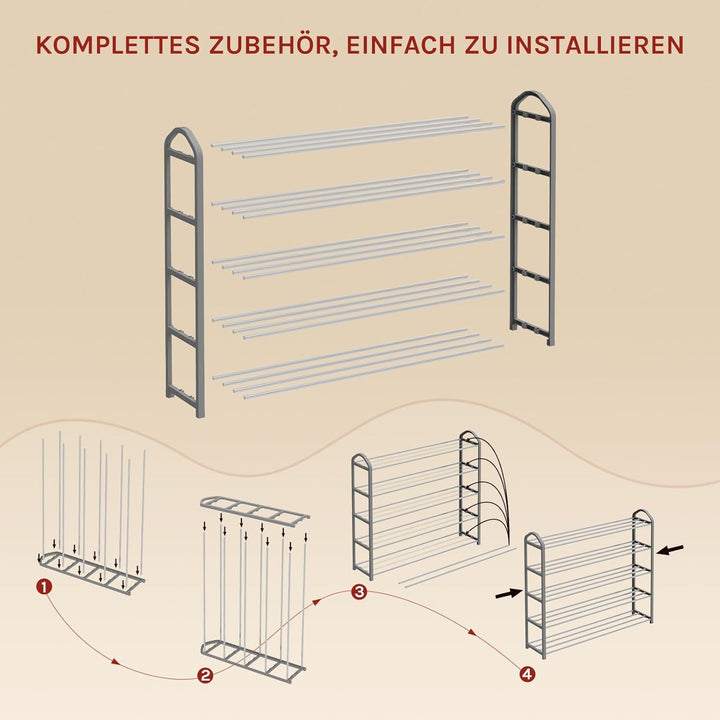 KOMPLETTES ZUBEHÖR, EINFACH ZU INSTALLIEREN

1

2

3

4