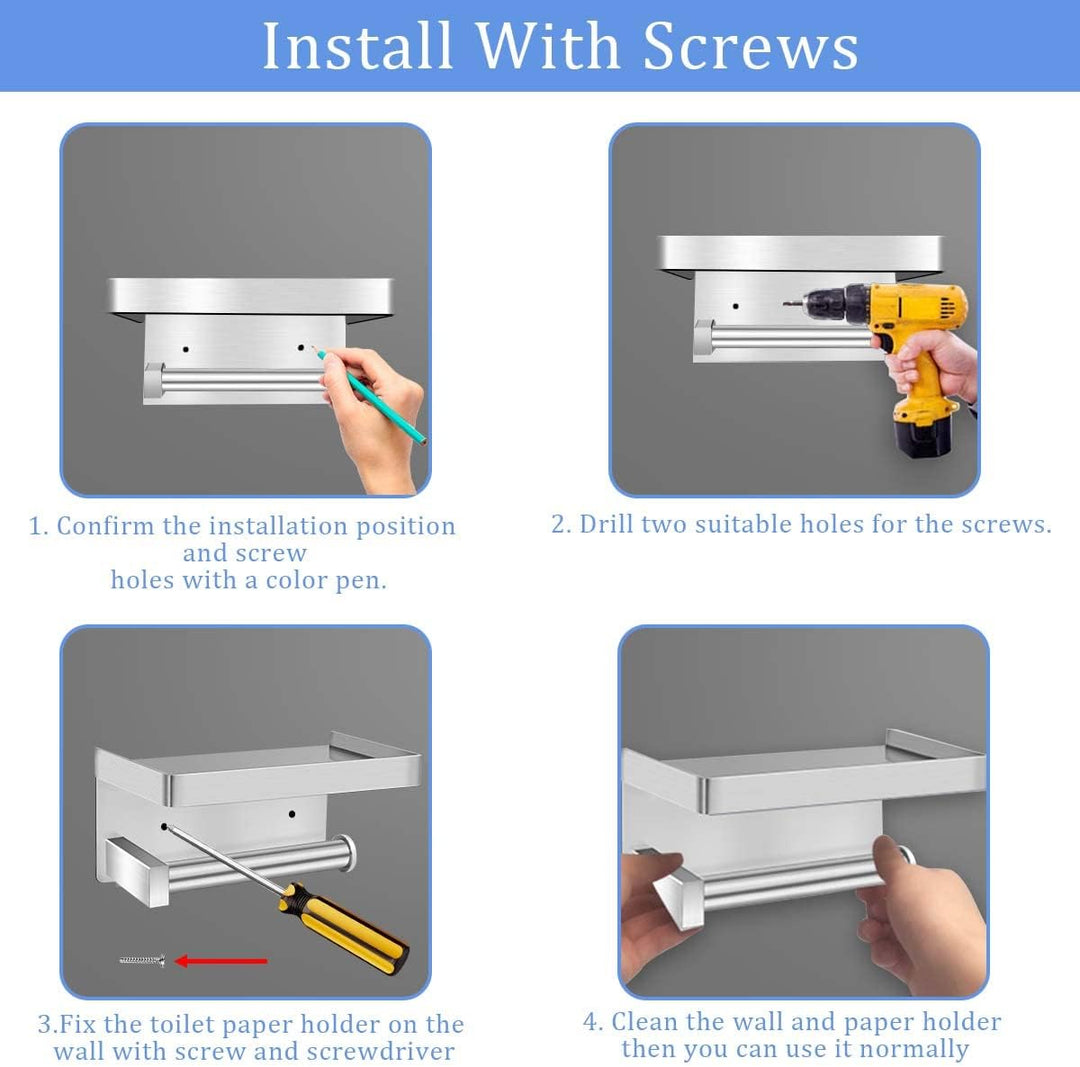 Install With Screws

1. Confirm the installation position and screw holes with a color pen.

2. Drill two suitable holes for the screws.

3.Fix the toilet paper holder on the wall with screw and screwdriver

4. Clean the wall and paper holder then you can use it normally