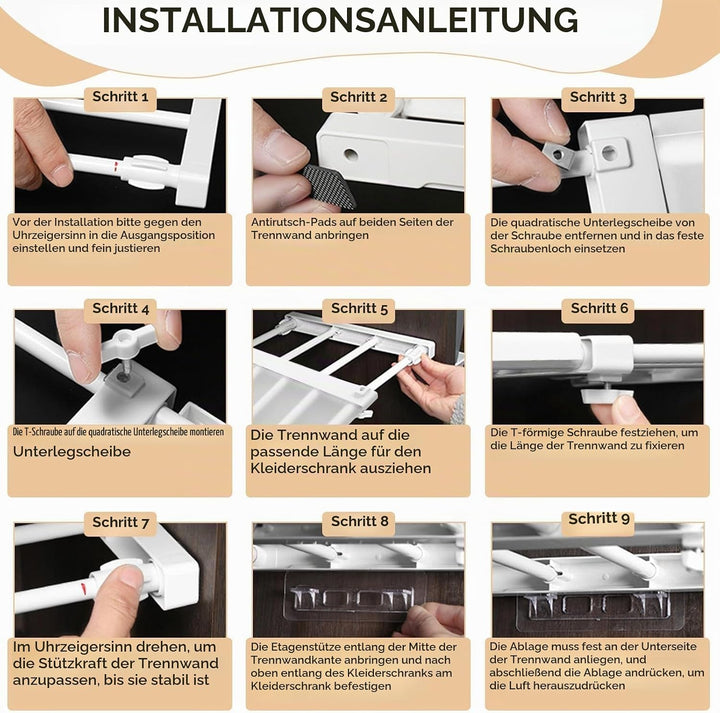 INSTALLATIONSANLEITUNG

Schritt 1

Vor der Installation bitte gegen den Uhrzeigersinn in die Ausgangsposition einstellen und fein justieren

Schritt 2

Antirutsch-Pads auf beiden Seiten der Trennwand anbringen

Schritt 3

Die quadratische Unterlegscheibe von der Schraube entfernen und in das feste Schraubenloch einsetzen

Schritt 4

Die T-Schraube auf die quadratische Unterlegscheibe montieren

Unterlegscheibe

Schritt 5

Die Trennwand auf die passende Länge für den Kleiderschrank ausziehen

Schritt 6

Die T-förmige Schraube festziehen, um die Länge der Trennwand zu fixieren

Schritt 7

Im Uhrzeigersinn drehen, um die Stützkraft der Trennwand anzupassen, bis sie stabil ist

Schritt 8

Die Etagenstütze entlang der Mitte der Trennwandkante anbringen und nach oben entlang des Kleiderschranks am Kleiderschrank befestigen

Schritt 9

Die Ablage muss fest an der Unterseite der Trennwand anliegen, und abschließend die Ablage andrücken, um die Luft herauszudrücken