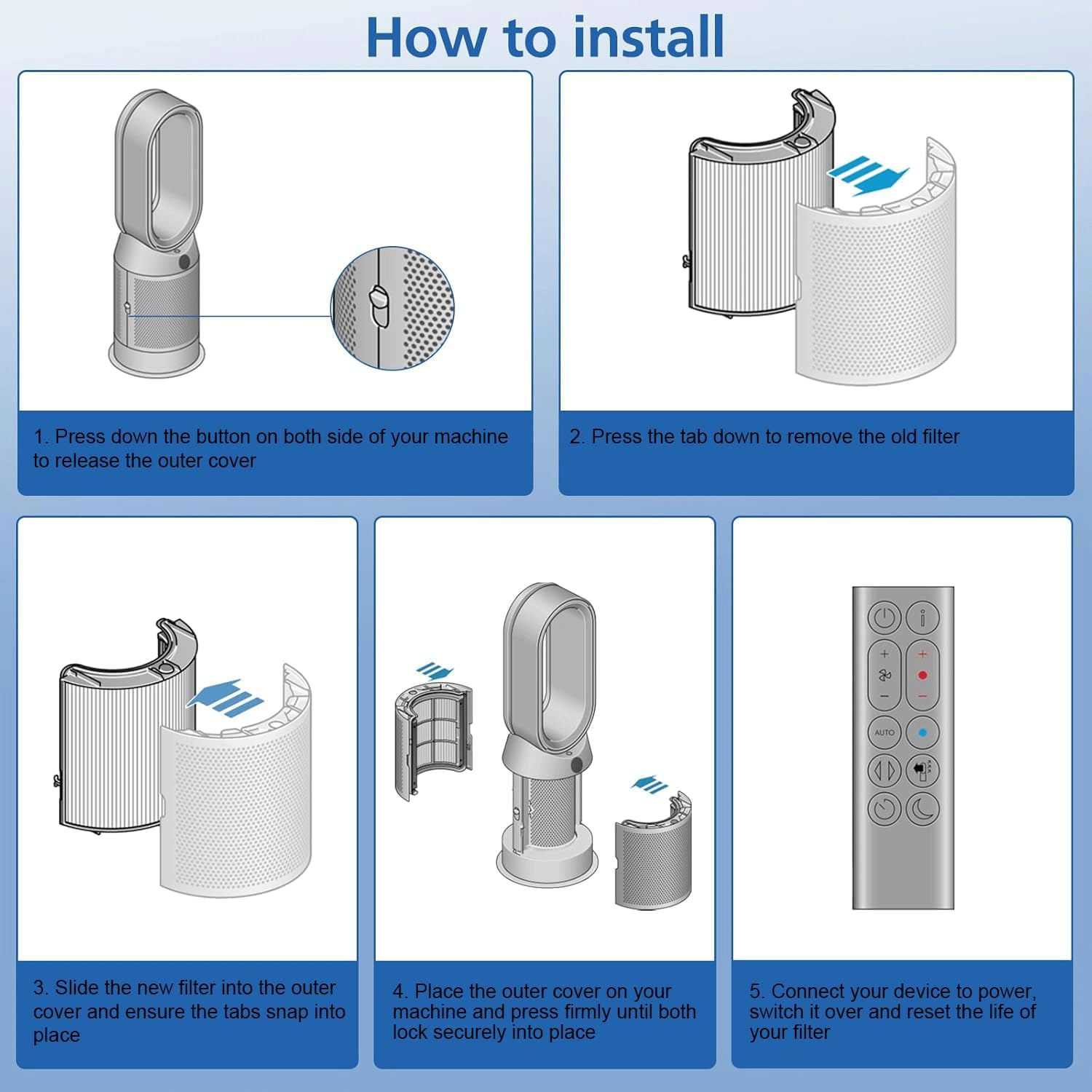 How to install

1. Press down the button on both side of your machine to release the outer cover

2. Press the tab down to remove the old filter

3. Slide the new filter into the outer cover and ensure the tabs snap into place

4. Place the outer cover on your machine and press firmly until both lock securely into place

AUTO

5. Connect your device to power, switch it over and reset the life of your filter