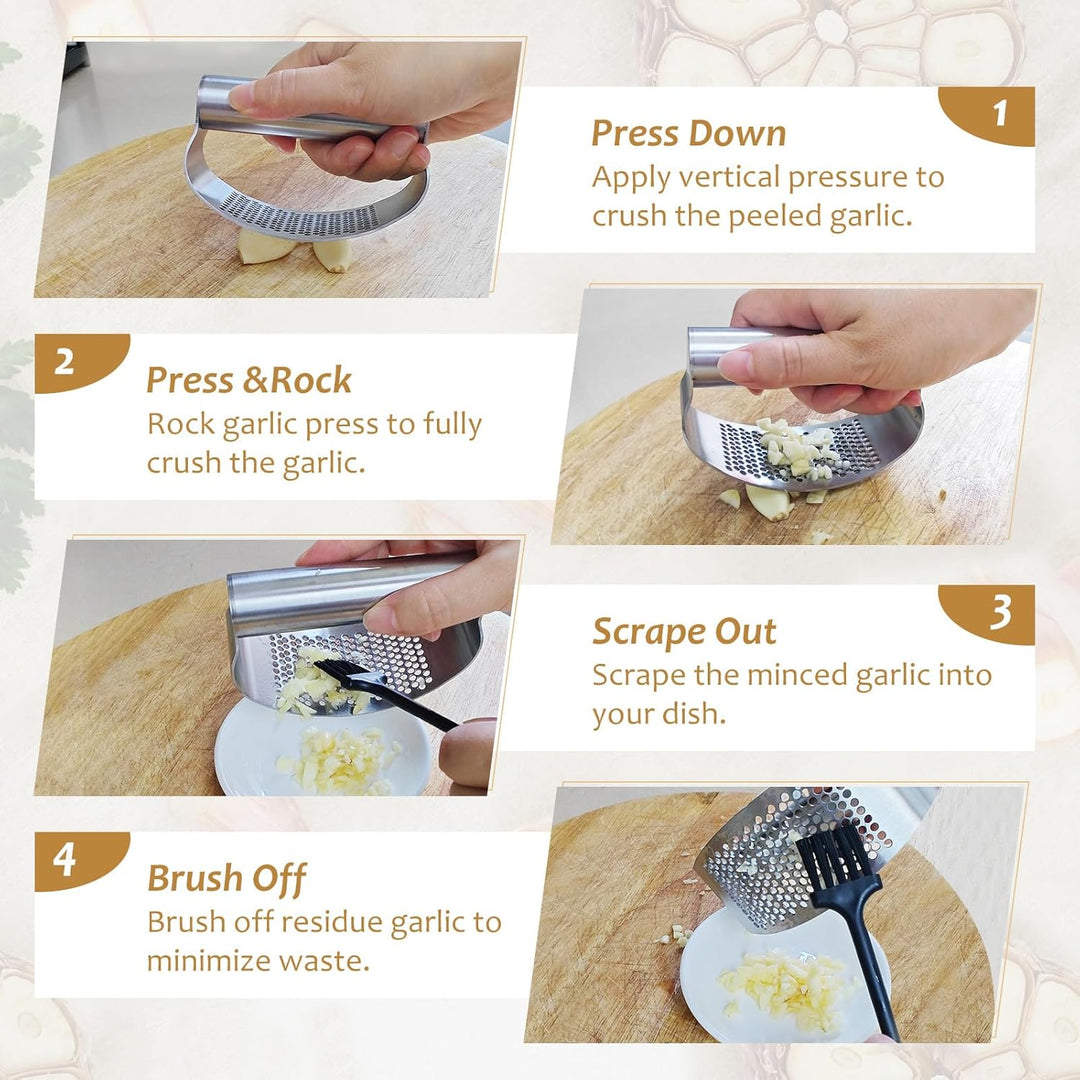 1
Press Down
Apply vertical pressure to crush the peeled garlic.

2
Press &Rock
Rock garlic press to fully crush the garlic.

3
Scrape Out
Scrape the minced garlic into your dish.

4
Brush Off
Brush off residue garlic to minimize waste.